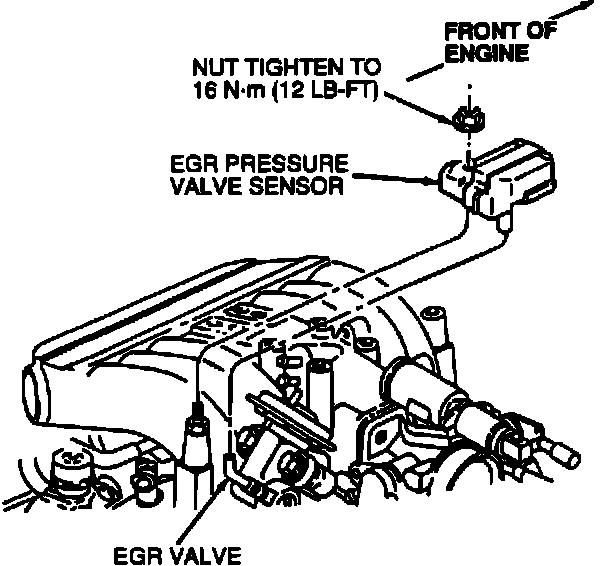 FRONT OF ENGINE

NUT TIGHTEN TO
16 N·m (12 LB-FT)

EGR PRESSURE
VALVE SENSOR

EGR VALVE