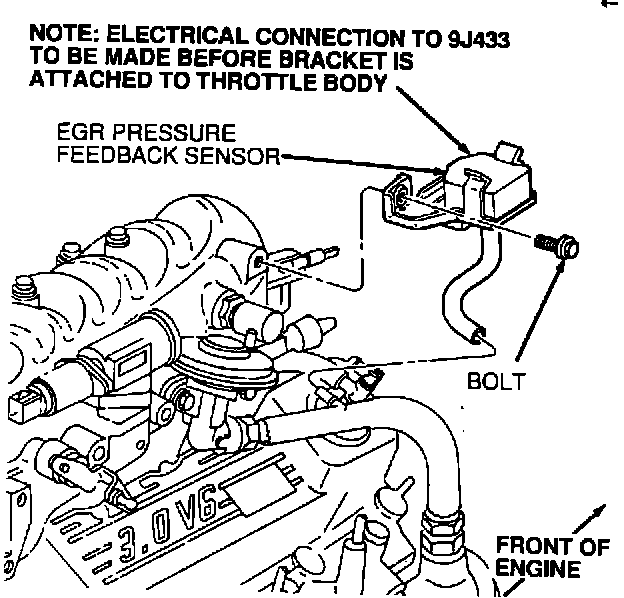 NOTE: ELECTRICAL CONNECTION TO 9J433 TO BE MADE BEFORE BRACKET IS ATTACHED TO THROTTLE BODY

EGR PRESSURE FEEDBACK SENSOR

BOLT

3.0 V6

FRONT OF ENGINE