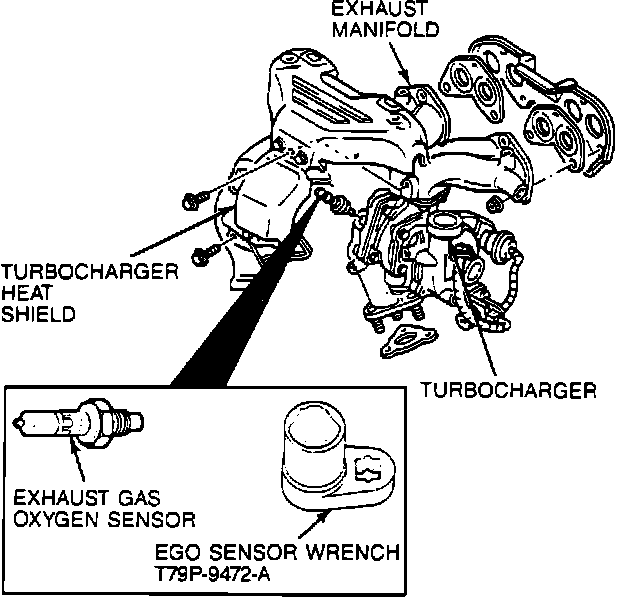 EXHAUST MANIFOLD

TURBOCHARGER HEAT SHIELD

TURBOCHARGER

EXHAUST GAS OXYGEN SENSOR

EGO SENSOR WRENCH T79P-9472-A