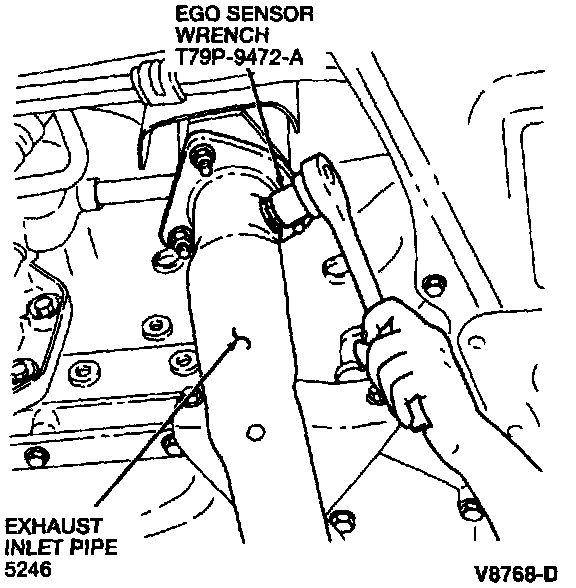 EGO SENSOR WRENCH T79P-9472-A

EXHAUST INLET PIPE 5246

V8768-D