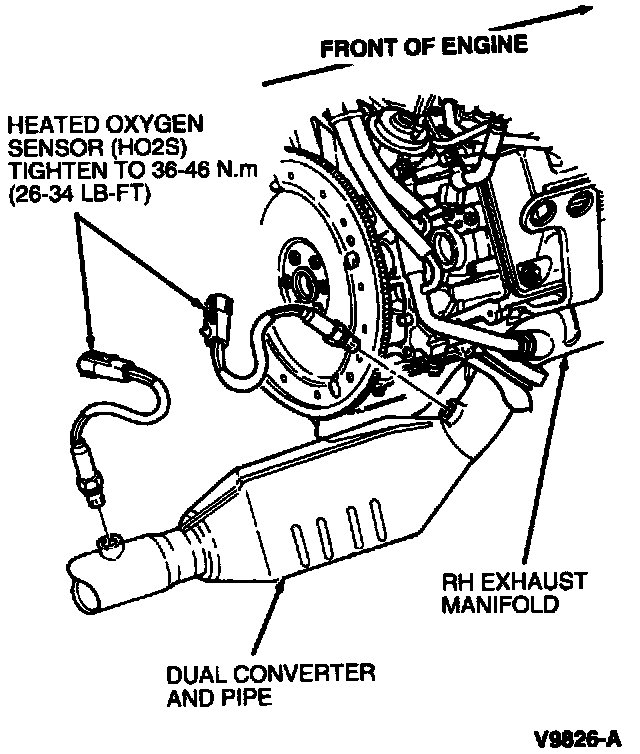 FRONT OF ENGINE

HEATED OXYGEN SENSOR (HO2S) TIGHTEN TO 36-46 N.m (26-34 LB-FT)

RH EXHAUST MANIFOLD

DUAL CONVERTER AND PIPE

V9826-A