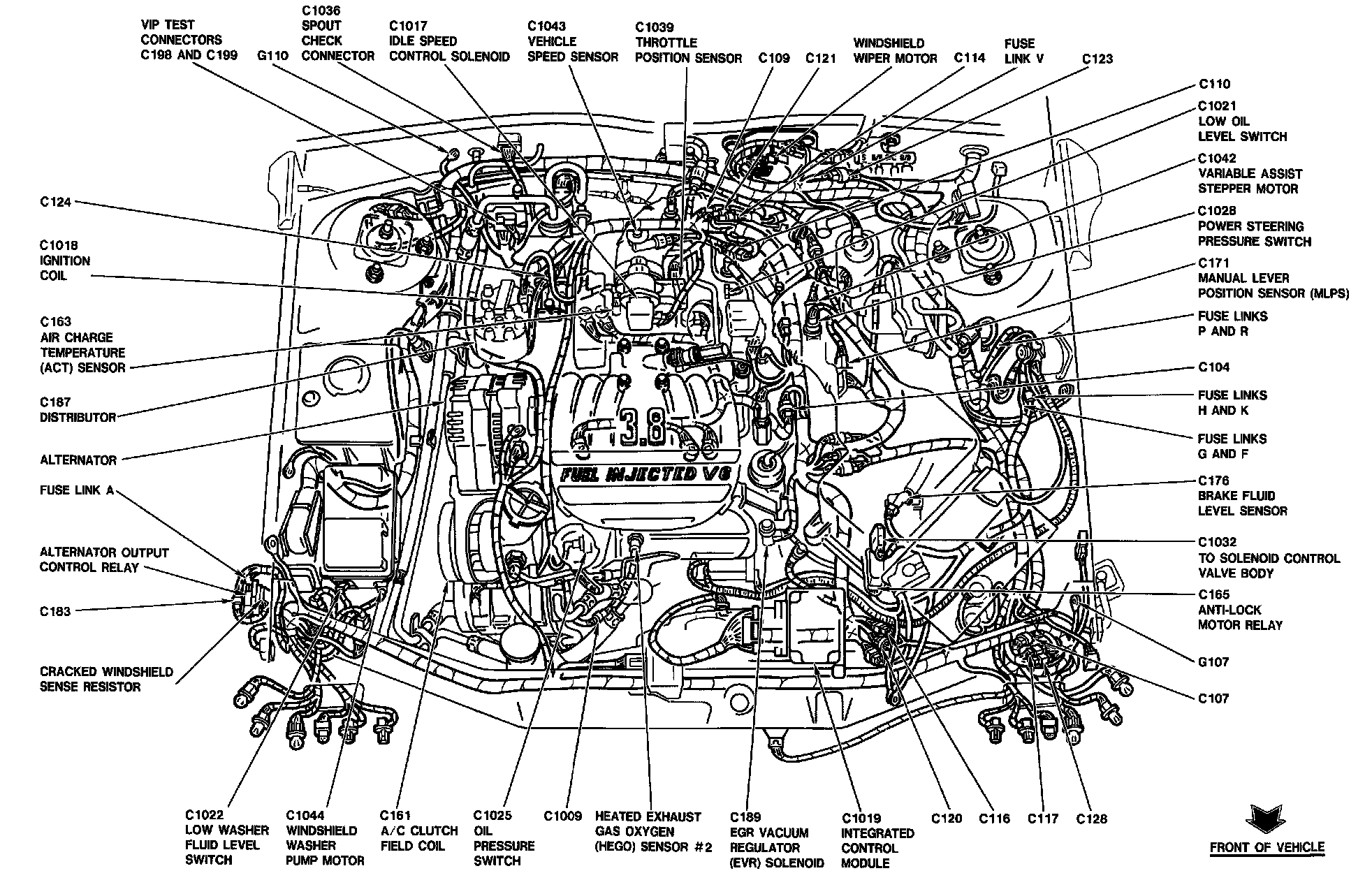 VIP TEST CONNECTORS C198 AND C199

G110

C1036 SPOUT CHECK CONNECTOR

C1017 IDLE SPEED CONTROL SOLENOID

C1043 VEHICLE SPEED SENSOR

C1039 THROTTLE POSITION SENSOR

C109

C121

WINDSHIELD WIPER MOTOR

C114

FUSE LINK V

C123

C110

C1021 LOW OIL LEVEL SWITCH

C1042 VARIABLE ASSIST STEPPER MOTOR

C1028 POWER STEERING PRESSURE SWITCH

C171 MANUAL LEVER POSITION SENSOR (MLPS)

FUSE LINKS P AND R

C104

FUSE LINKS H AND K

FUSE LINKS G AND F

C176 BRAKE FLUID LEVEL SENSOR

C1032 TO SOLENOID CONTROL VALVE BODY

C165 ANTI-LOCK MOTOR RELAY

G107

C107

C124

C1018 IGNITION COIL

C163 AIR CHARGE TEMPERATURE (ACT) SENSOR

C187 DISTRIBUTOR

ALTERNATOR

FUSE LINK A

ALTERNATOR OUTPUT CONTROL RELAY

C183

CRACKED WINDSHIELD SENSE RESISTOR

3.8

FUEL INJECTED V6

C1022 LOW WASHER FLUID LEVEL SWITCH

C1044 WINDSHIELD WASHER PUMP MOTOR

C161 A/C CLUTCH FIELD COIL

C1025 OIL PRESSURE SWITCH

C1009

HEATED EXHAUST GAS OXYGEN (HEGO) SENSOR #2

C189 EGR VACUUM REGULATOR (EVR) SOLENOID

C1019 INTEGRATED CONTROL MODULE

C120

C116

C117

C128

FRONT OF VEHICLE