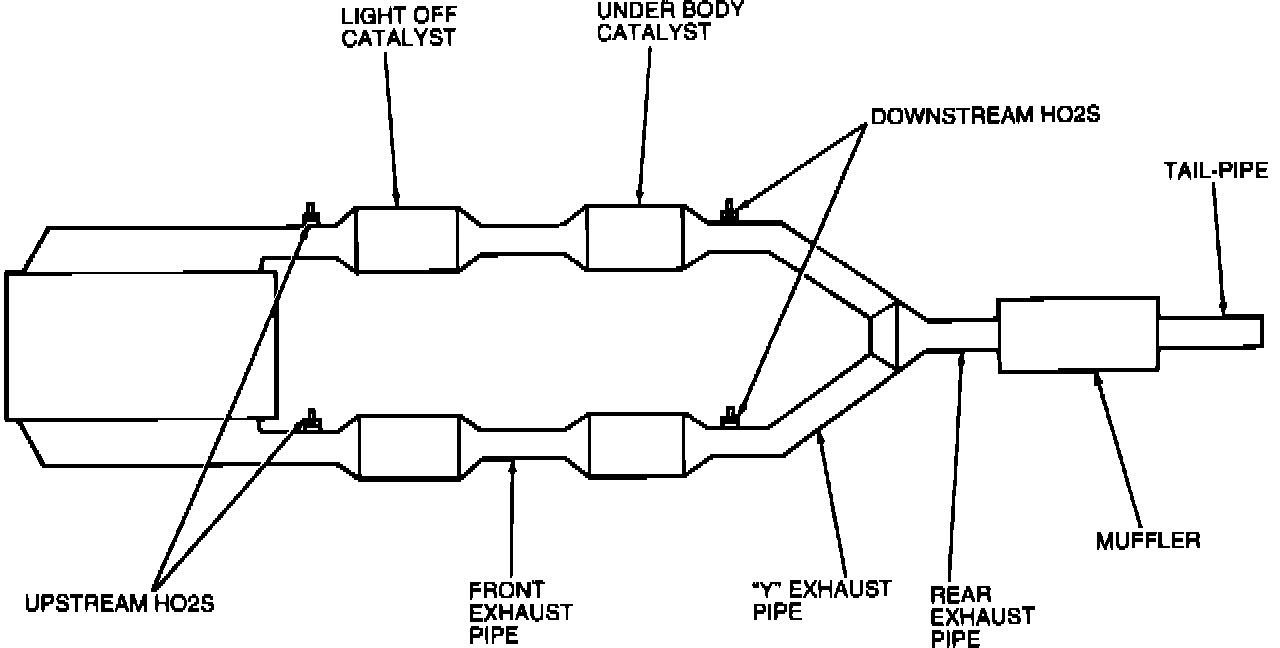 LIGHT OFF CATALYST

UNDER BODY CATALYST

DOWNSTREAM HO2S

TAIL-PIPE

UPSTREAM HO2S

FRONT EXHAUST PIPE

"Y" EXHAUST PIPE

REAR EXHAUST PIPE

MUFFLER