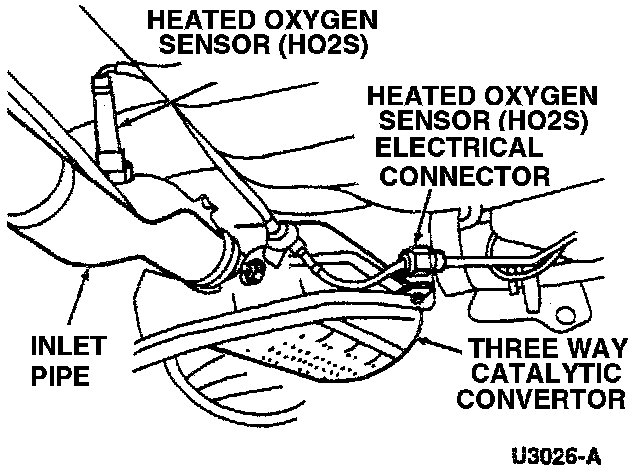 HEATED OXYGEN SENSOR (HO2S)

HEATED OXYGEN SENSOR (HO2S) ELECTRICAL CONNECTOR

INLET PIPE

THREE WAY CATALYTIC CONVERTOR

U3026-A