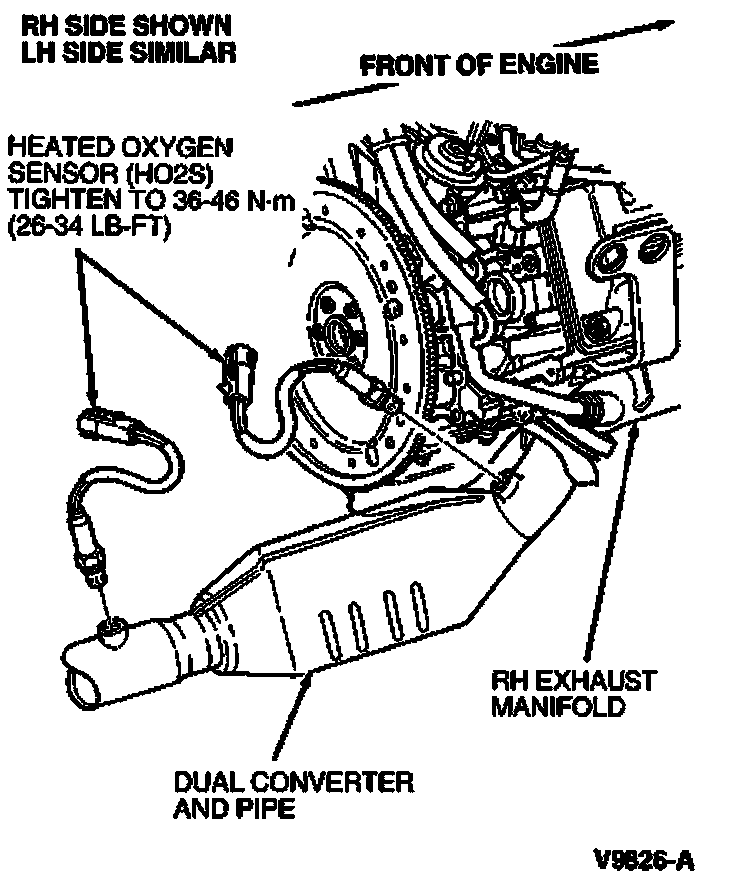 RH SIDE SHOWN
LH SIDE SIMILAR

FRONT OF ENGINE

HEATED OXYGEN SENSOR (HO2S) TIGHTEN TO 36-46 N·m (26-34 LB-FT)

RH EXHAUST MANIFOLD

DUAL CONVERTER AND PIPE

V9826-A