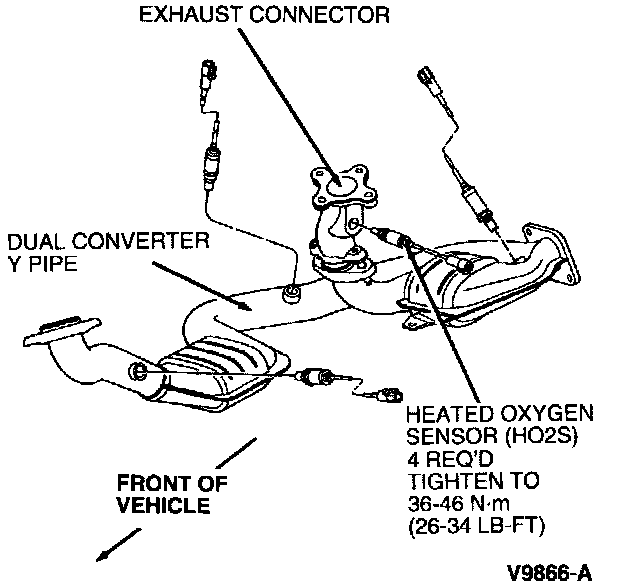 EXHAUST CONNECTOR

DUAL CONVERTER
Y PIPE

HEATED OXYGEN
SENSOR (HO2S)
4 REQ'D
TIGHTEN TO
36-46 N·m
(26-34 LB-FT)

FRONT OF
VEHICLE

V9866-A