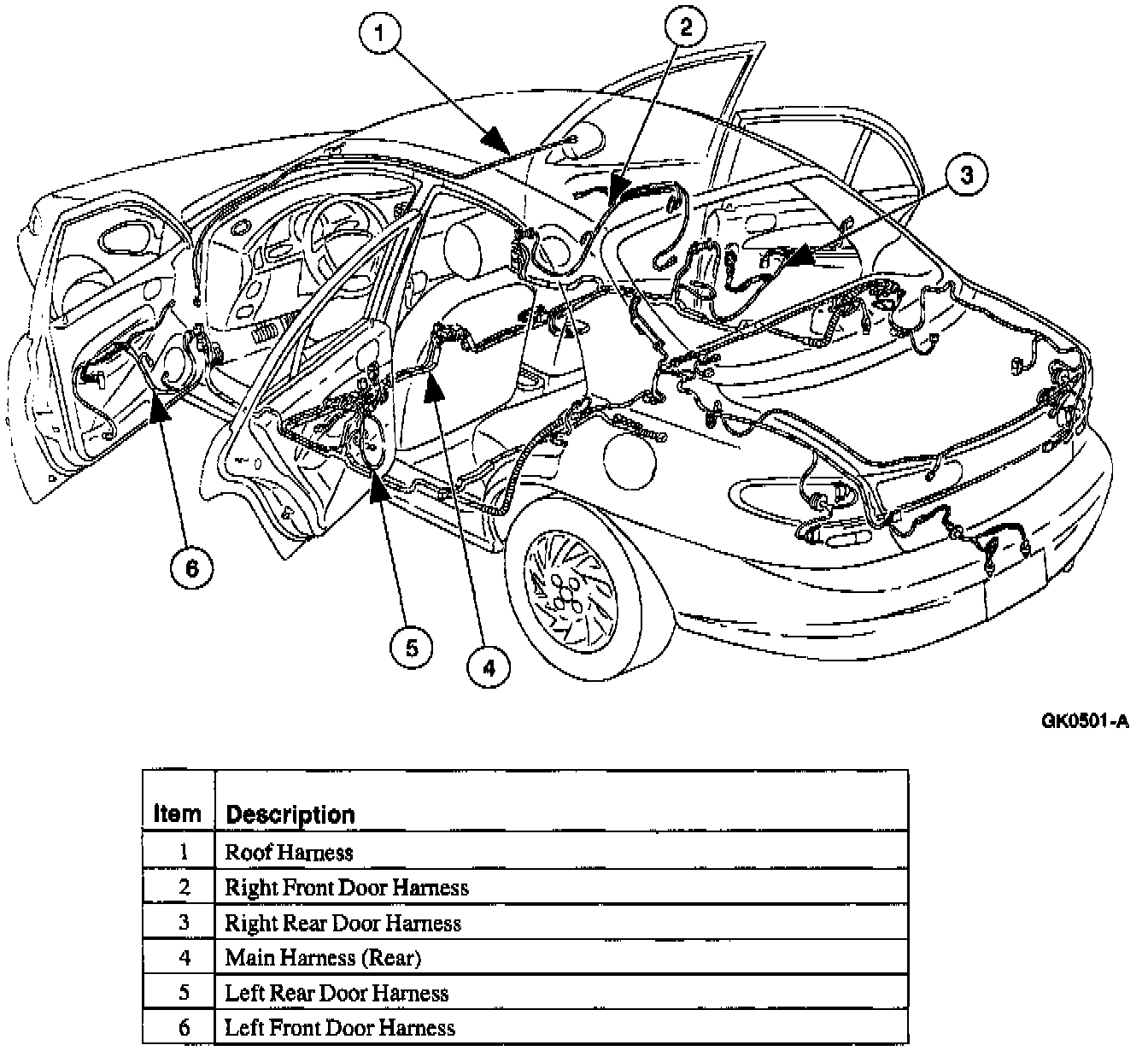 1
2
3
6
5
4

GK0501-A

| Item | Description |
|---|---|
| 1 | Roof Harness |
| 2 | Right Front Door Harness |
| 3 | Right Rear Door Harness |
| 4 | Main Harness (Rear) |
| 5 | Left Rear Door Harness |
| 6 | Left Front Door Harness |