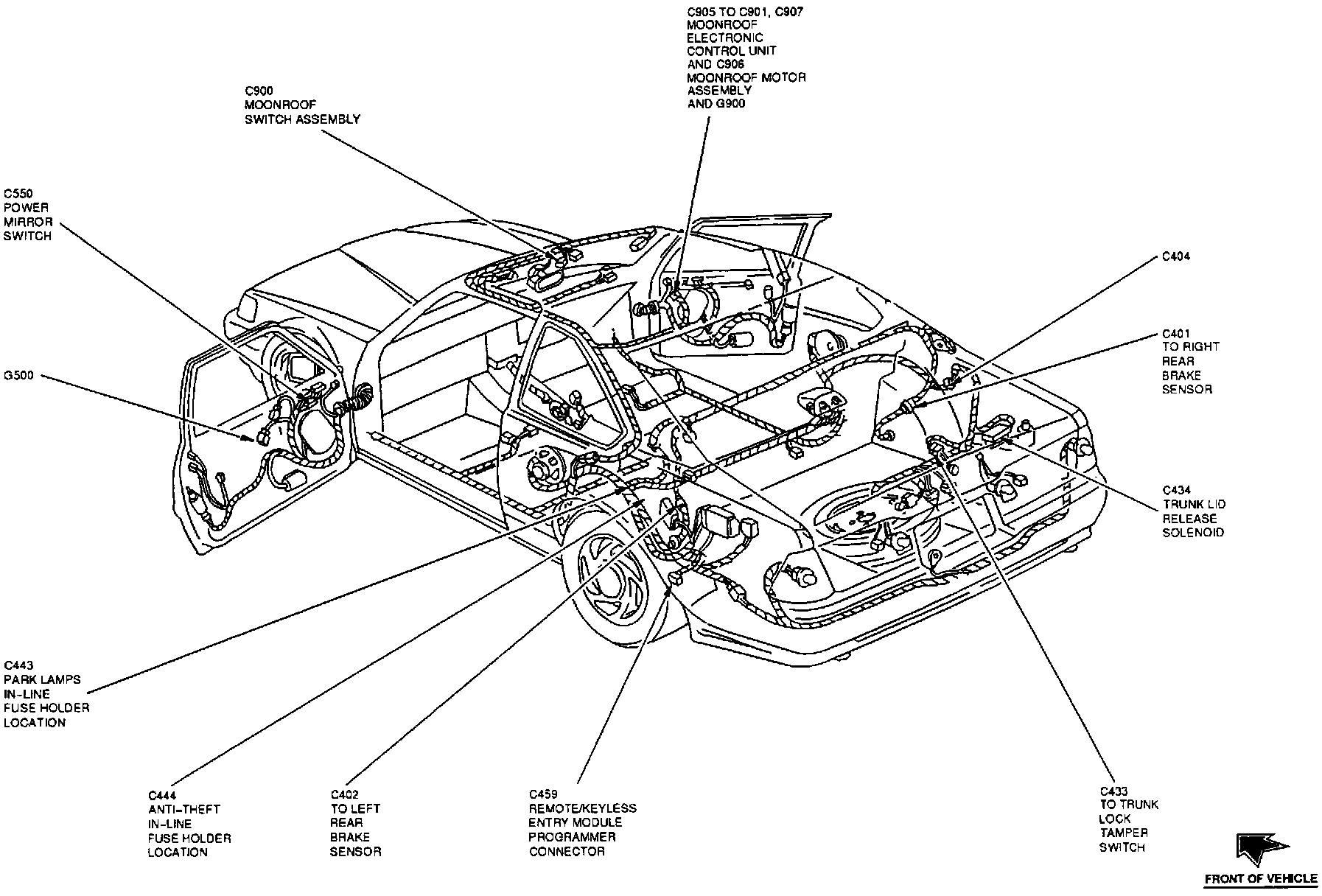 C905 TO C901, C907
MOONROOF
ELECTRONIC
CONTROL UNIT
AND C906
MOONROOF MOTOR
ASSEMBLY
AND G900

C900
MOONROOF
SWITCH ASSEMBLY

C550
POWER
MIRROR
SWITCH

G500

C404

C401
TO RIGHT
REAR
BRAKE
SENSOR

C434
TRUNK LID
RELEASE
SOLENOID

C443
PARK LAMPS
IN-LINE
FUSE HOLDER
LOCATION

C444
ANTI-THEFT
IN-LINE
FUSE HOLDER
LOCATION

C402
TO LEFT
REAR
BRAKE
SENSOR

C459
REMOTE/KEYLESS
ENTRY MODULE
PROGRAMMER
CONNECTOR

C433
TO TRUNK
LOCK
TAMPER
SWITCH

FRONT OF VEHICLE