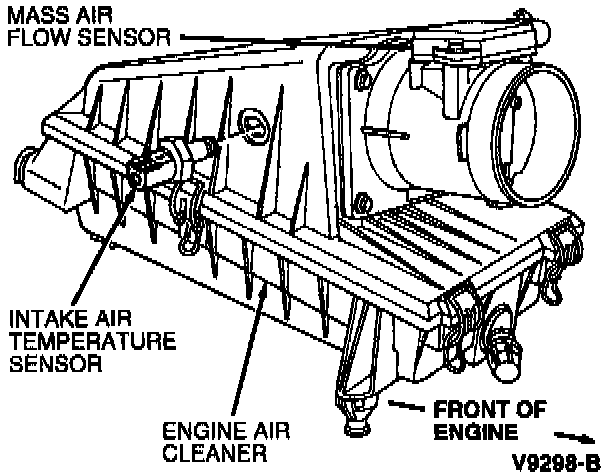 MASS AIR FLOW SENSOR

INTAKE AIR TEMPERATURE SENSOR

ENGINE AIR CLEANER

FRONT OF ENGINE

V9298-B