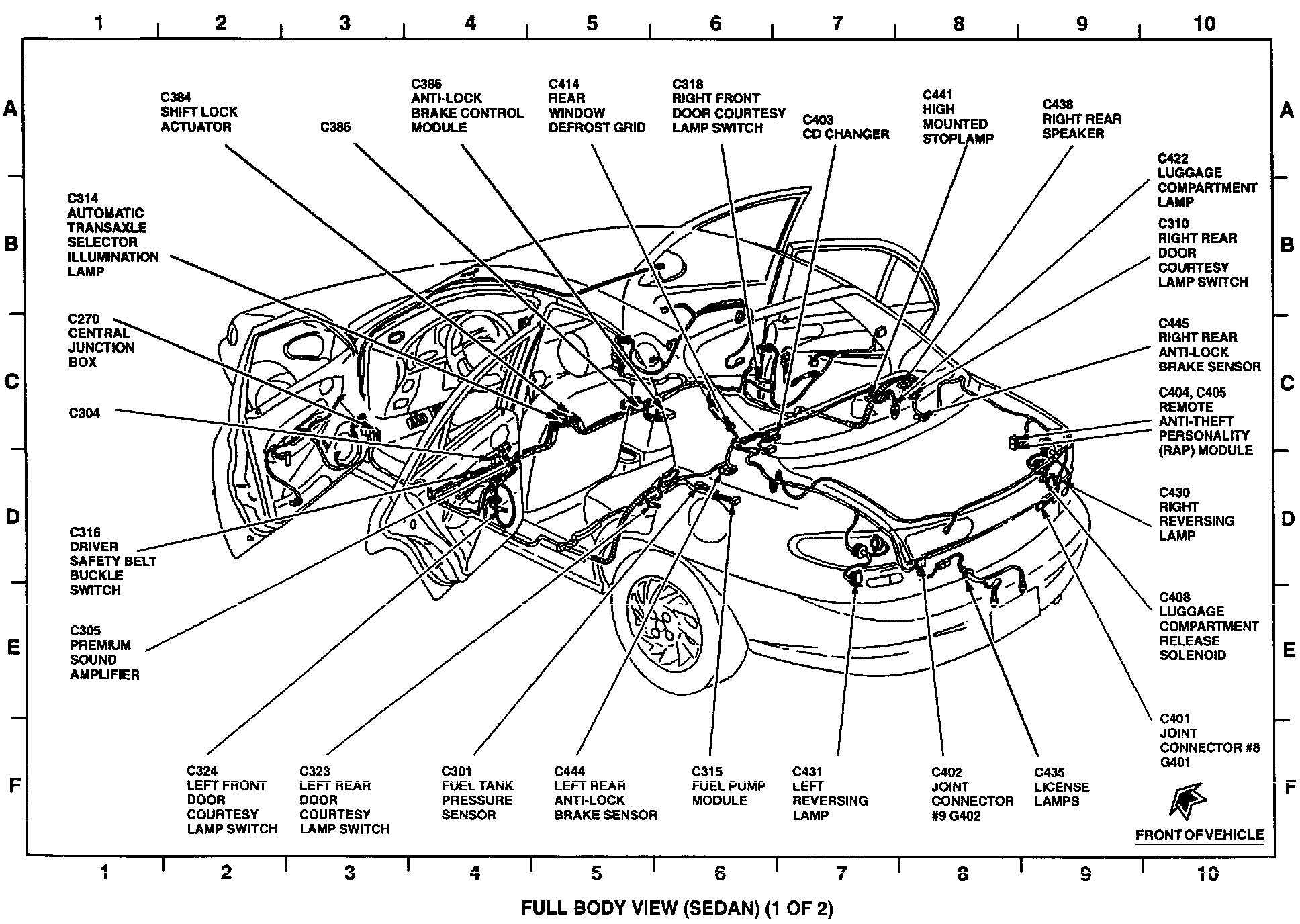 1 2 3 4 5 6 7 8 9 10

A

B

C

D

E

F

C384
SHIFT LOCK
ACTUATOR

C385

C386
ANTI-LOCK
BRAKE CONTROL
MODULE

C414
REAR
WINDOW
DEFROST GRID

C318
RIGHT FRONT
DOOR COURTESY
LAMP SWITCH

C403
CD CHANGER

C441
HIGH
MOUNTED
STOPLAMP

C438
RIGHT REAR
SPEAKER

C314
AUTOMATIC
TRANSAXLE
SELECTOR
ILLUMINATION
LAMP

C270
CENTRAL
JUNCTION
BOX

C304

C316
DRIVER
SAFETY BELT
BUCKLE
SWITCH

C305
PREMIUM
SOUND
AMPLIFIER

C422
LUGGAGE
COMPARTMENT
LAMP

C310
RIGHT REAR
DOOR
COURTESY
LAMP SWITCH

C445
RIGHT REAR
ANTI-LOCK
BRAKE SENSOR

C404, C405
REMOTE
ANTI-THEFT
PERSONALITY
(RAP) MODULE

C430
RIGHT
REVERSING
LAMP

C408
LUGGAGE
COMPARTMENT
RELEASE
SOLENOID

C401
JOINT
CONNECTOR #8
G401

C324
LEFT FRONT
DOOR
COURTESY
LAMP SWITCH

C323
LEFT REAR
DOOR
COURTESY
LAMP SWITCH

C301
FUEL TANK
PRESSURE
SENSOR

C444
LEFT REAR
ANTI-LOCK
BRAKE SENSOR

C315
FUEL PUMP
MODULE

C431
LEFT
REVERSING
LAMP

C402
JOINT
CONNECTOR
#9 G402

C435
LICENSE
LAMPS

FRONT OF VEHICLE

A B C D E F

1 2 3 4 5 6 7 8 9 10

FULL BODY VIEW (SEDAN) (1 OF 2)