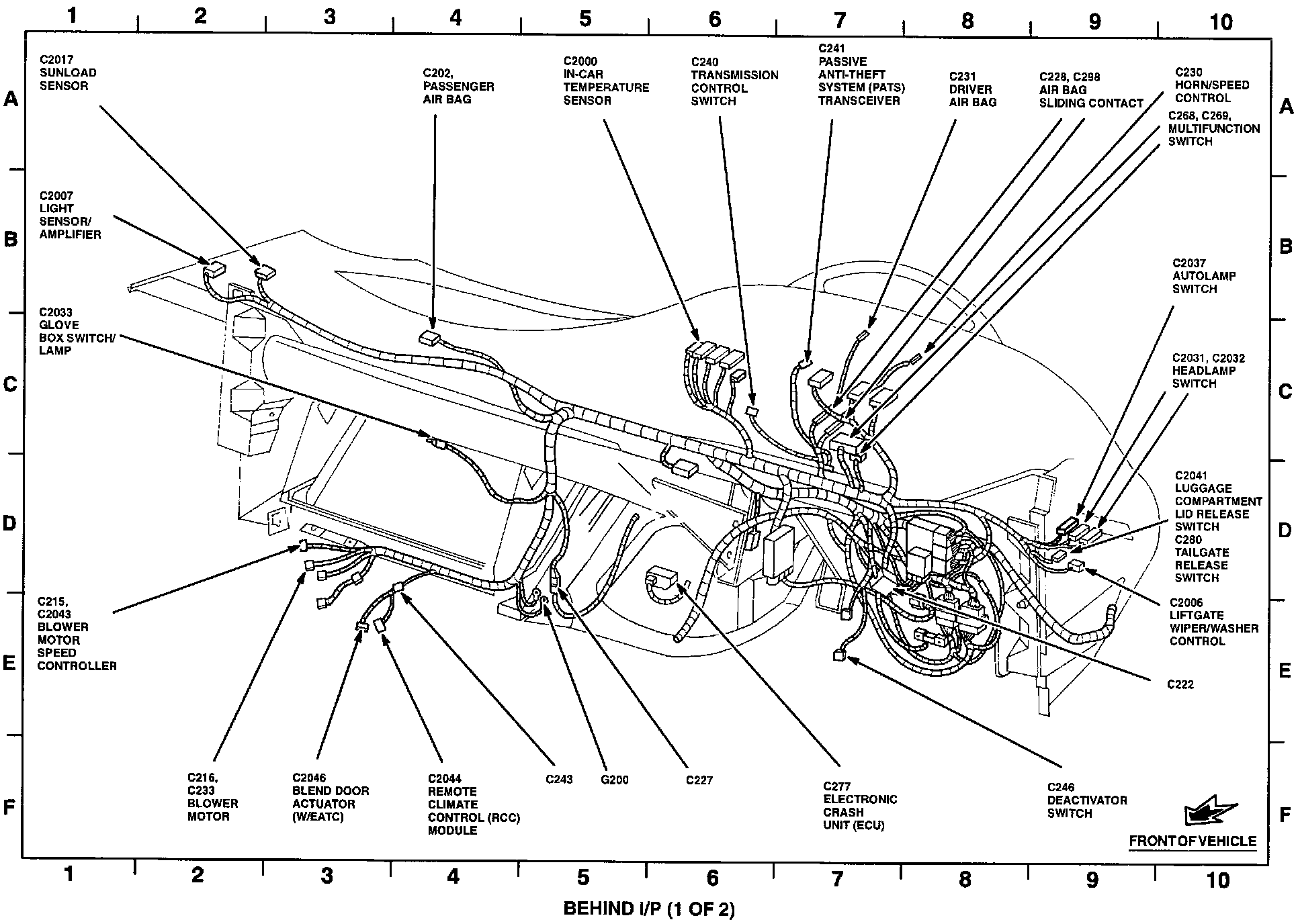 1 2 3 4 5 6 7 8 9 10

A
B
C
D
E
F

C2017 SUNLOAD SENSOR

C202, PASSENGER AIR BAG

C2000 IN-CAR TEMPERATURE SENSOR

C240 TRANSMISSION CONTROL SWITCH

C241 PASSIVE ANTI-THEFT SYSTEM (PATS) TRANSCEIVER

C231 DRIVER AIR BAG

C228, C298 AIR BAG SLIDING CONTACT

C230 HORN/SPEED CONTROL

C268, C269, MULTIFUNCTION SWITCH

C2007 LIGHT SENSOR/ AMPLIFIER

C2037 AUTOLAMP SWITCH

C2033 GLOVE BOX SWITCH/ LAMP

C2031, C2032 HEADLAMP SWITCH

C2041 LUGGAGE COMPARTMENT LID RELEASE SWITCH C280 TAILGATE RELEASE SWITCH

C2006 LIFTGATE WIPER/WASHER CONTROL

C215, C2043 BLOWER MOTOR SPEED CONTROLLER

C222

C216, C233 BLOWER MOTOR

C2046 BLEND DOOR ACTUATOR (W/EATC)

C2044 REMOTE CLIMATE CONTROL (RCC) MODULE

C243

G200

C227

C277 ELECTRONIC CRASH UNIT (ECU)

C246 DEACTIVATOR SWITCH

FRONT OF VEHICLE

A
B
C
D
E
F

1 2 3 4 5 6 7 8 9 10

BEHIND I/P (1 OF 2)