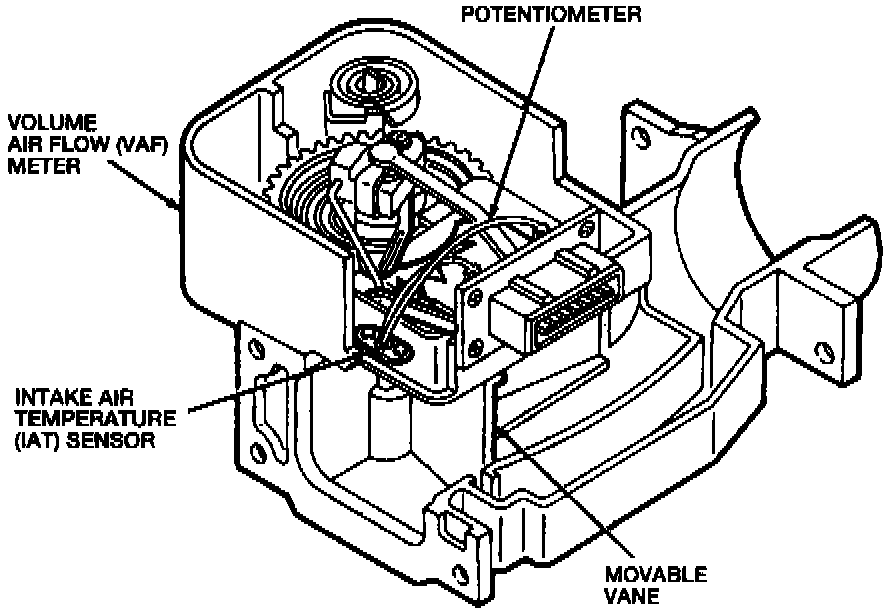 POTENTIOMETER

VOLUME AIR FLOW (VAF) METER

INTAKE AIR TEMPERATURE (IAT) SENSOR

MOVABLE VANE