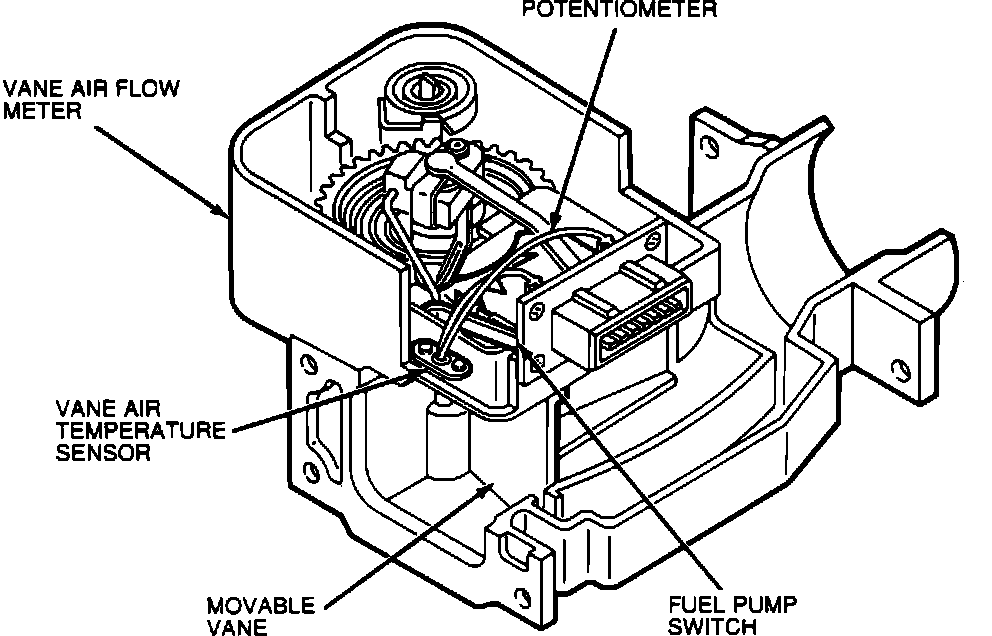 POTENTIOMETER

VANE AIR FLOW METER

VANE AIR TEMPERATURE SENSOR

MOVABLE VANE

FUEL PUMP SWITCH