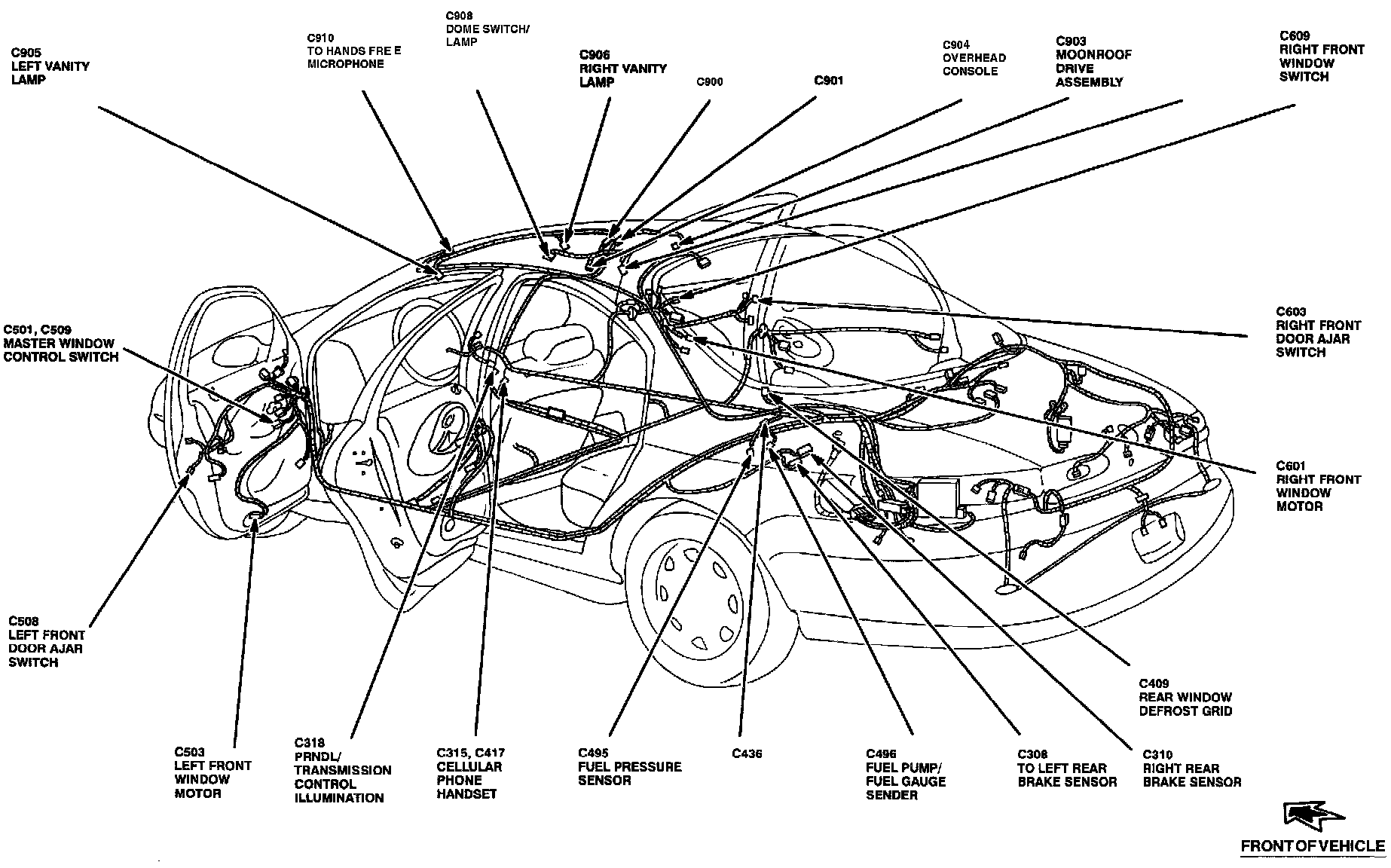 C905
LEFT VANITY
LAMP

C910
TO HANDS FRE E
MICROPHONE

C908
DOME SWITCH/
LAMP

C906
RIGHT VANITY
LAMP

C900

C901

C904
OVERHEAD
CONSOLE

C903
MOONROOF
DRIVE
ASSEMBLY

C609
RIGHT FRONT
WINDOW
SWITCH

C501, C509
MASTER WINDOW
CONTROL SWITCH

C603
RIGHT FRONT
DOOR AJAR
SWITCH

C601
RIGHT FRONT
WINDOW
MOTOR

C508
LEFT FRONT
DOOR AJAR
SWITCH

C409
REAR WINDOW
DEFROST GRID

C503
LEFT FRONT
WINDOW
MOTOR

C318
PRNDL/
TRANSMISSION
CONTROL
ILLUMINATION

C315, C417
CELLULAR
PHONE
HANDSET

C495
FUEL PRESSURE
SENSOR

C436

C496
FUEL PUMP/
FUEL GAUGE
SENDER

C308
TO LEFT REAR
BRAKE SENSOR

C310
RIGHT REAR
BRAKE SENSOR

FRONT OF VEHICLE