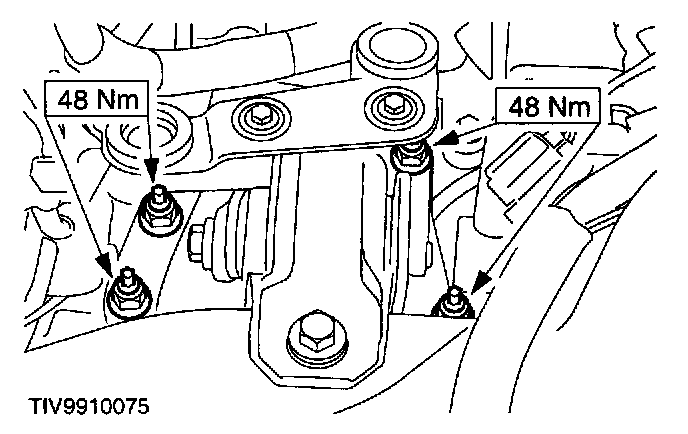 48 Nm

48 Nm

TIV9910075