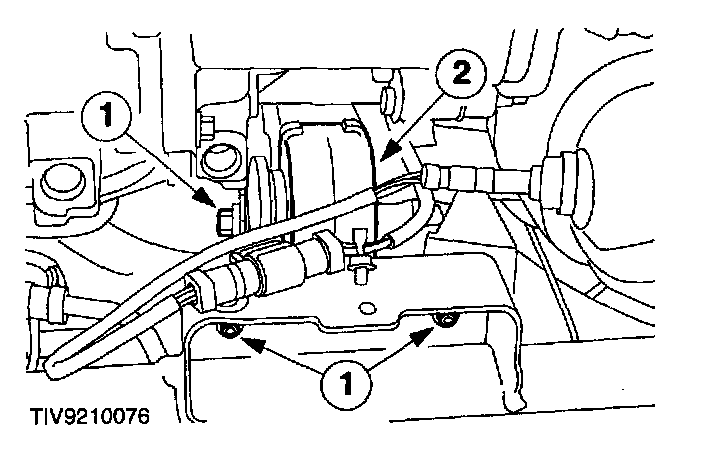 1
2
1
TIV9210076