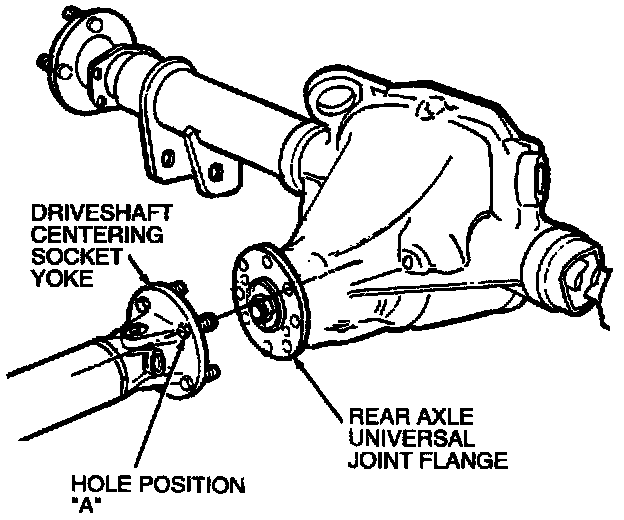 DRIVESHAFT CENTERING SOCKET YOKE

REAR AXLE UNIVERSAL JOINT FLANGE

HOLE POSITION "A"