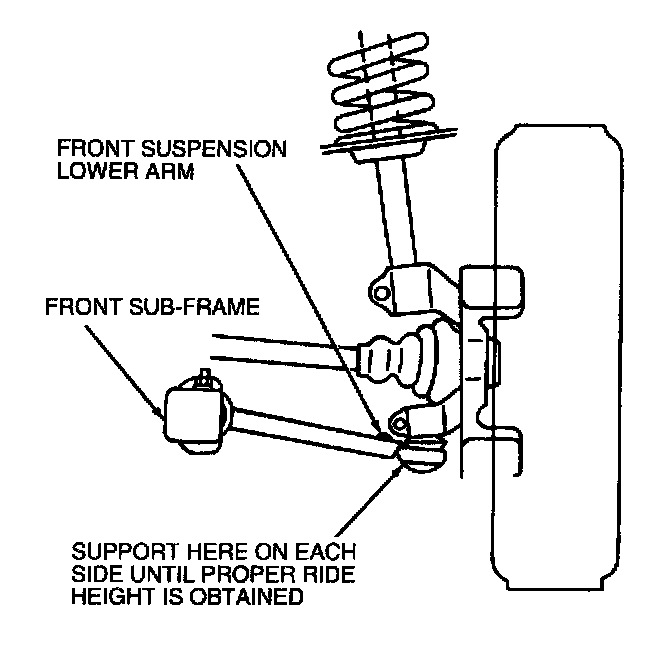 FRONT SUSPENSION LOWER ARM

FRONT SUB-FRAME

SUPPORT HERE ON EACH SIDE UNTIL PROPER RIDE HEIGHT IS OBTAINED