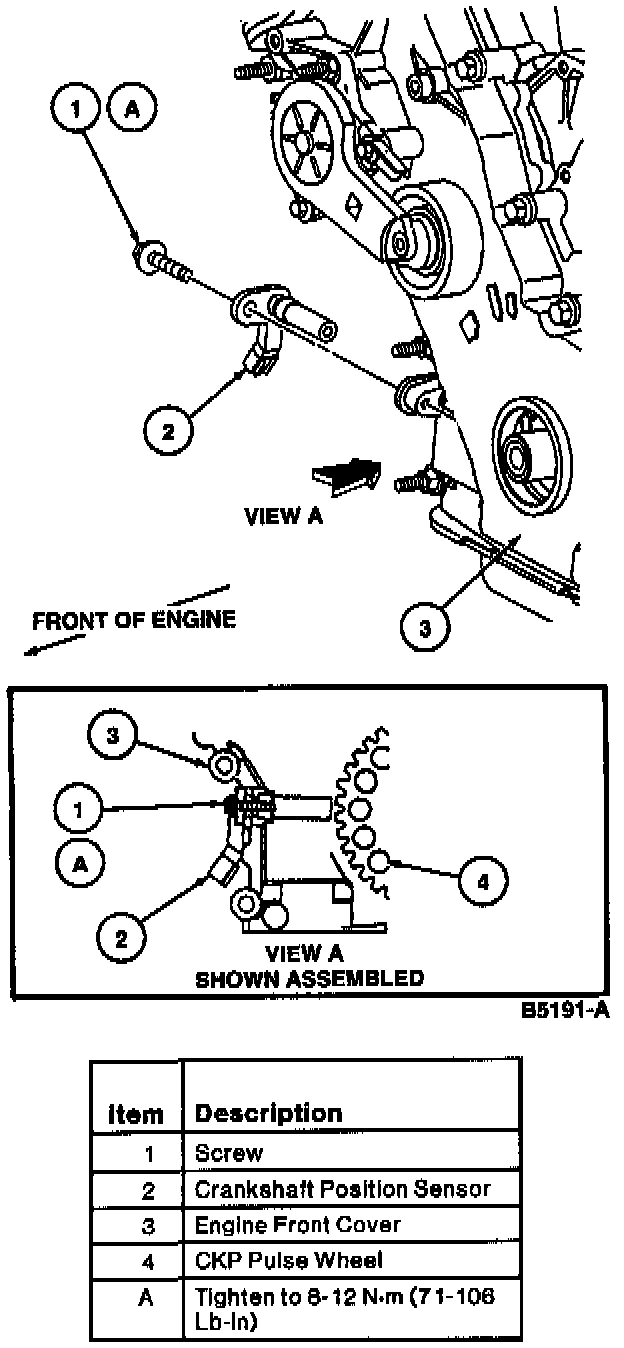 1 A

2

VIEW A

FRONT OF ENGINE

3

3

1

A

2

4

VIEW A
SHOWN ASSEMBLED

B5191-A

| Item | Description |
|---|---|
| 1 | Screw |
| 2 | Crankshaft Position Sensor |
| 3 | Engine Front Cover |
| 4 | CKP Pulse Wheel |
| A | Tighten to 8-12 N·m (71-106 Lb-In) |