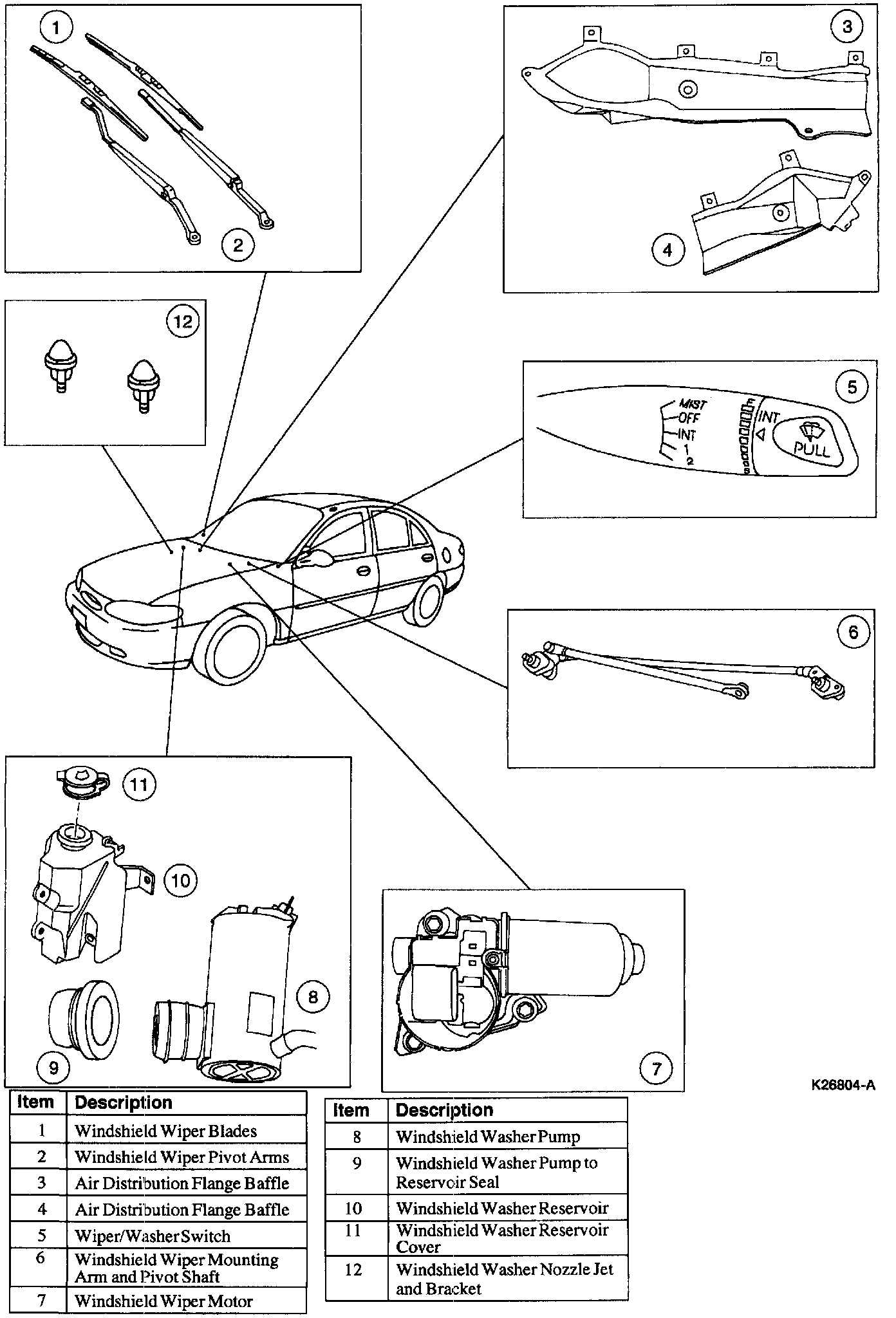 1

2

3

4

12

5

MIST
OFF
INT
1
2
INT
PULL

6

11

10

8

9

7

K26804-A

| Item | Description |
|---|---|
| 1 | Windshield Wiper Blades |
| 2 | Windshield Wiper Pivot Arms |
| 3 | Air Distribution Flange Baffle |
| 4 | Air Distribution Flange Baffle |
| 5 | Wiper/Washer Switch |
| 6 | Windshield Wiper Mounting Arm and Pivot Shaft |
| 7 | Windshield Wiper Motor |

| Item | Description |
|---|---|
| 8 | Windshield Washer Pump |
| 9 | Windshield Washer Pump to Reservoir Seal |
| 10 | Windshield Washer Reservoir |
| 11 | Windshield Washer Reservoir Cover |
| 12 | Windshield Washer Nozzle Jet and Bracket |