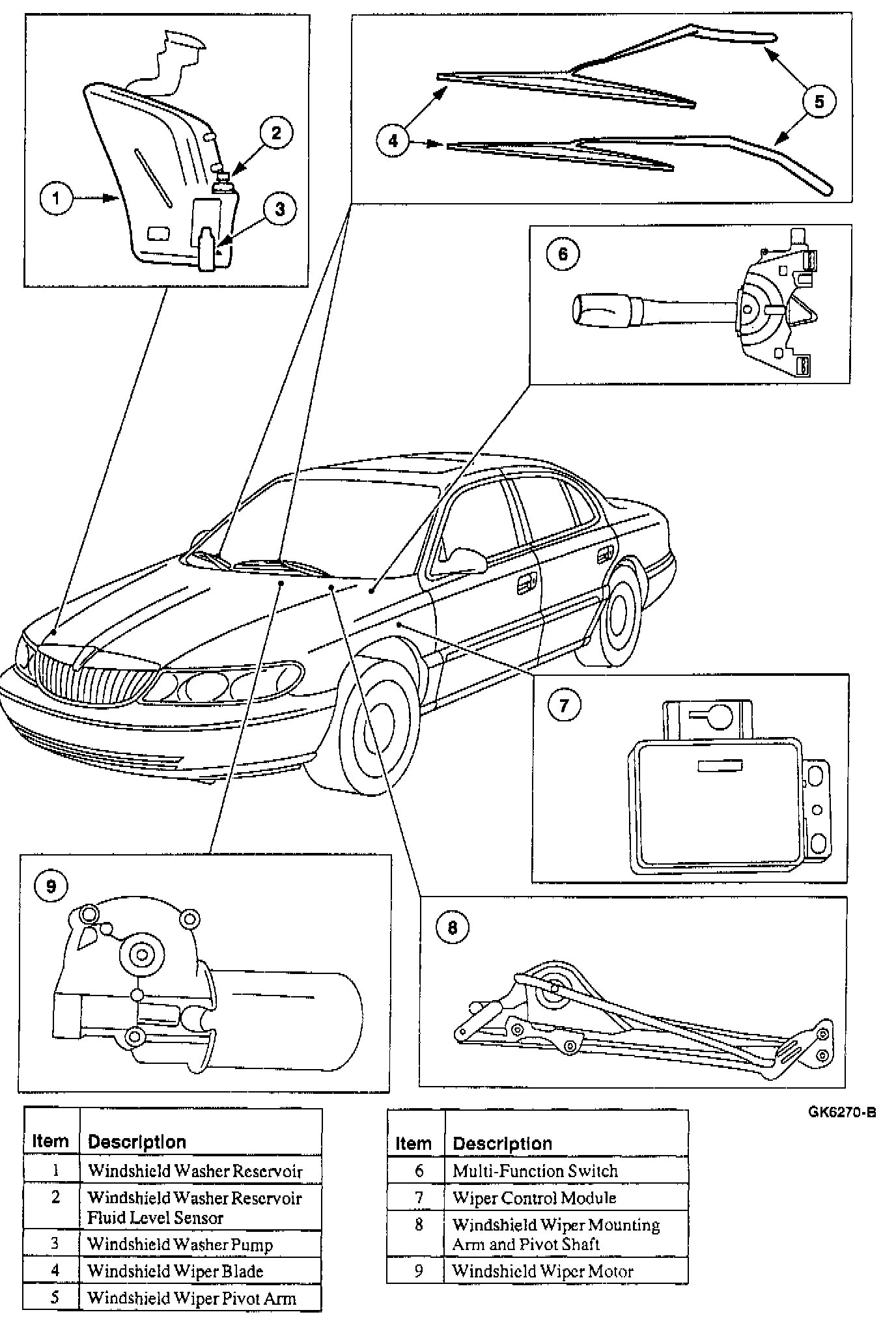 1
2
3
4
5
6
7
8
9

GK6270-B

| Item | Description |
|---|---|
| 1 | Windshield Washer Reservoir |
| 2 | Windshield Washer Reservoir Fluid Level Sensor |
| 3 | Windshield Washer Pump |
| 4 | Windshield Wiper Blade |
| 5 | Windshield Wiper Pivot Arm |

| Item | Description |
|---|---|
| 6 | Multi-Function Switch |
| 7 | Wiper Control Module |
| 8 | Windshield Wiper Mounting Arm and Pivot Shaft |
| 9 | Windshield Wiper Motor |