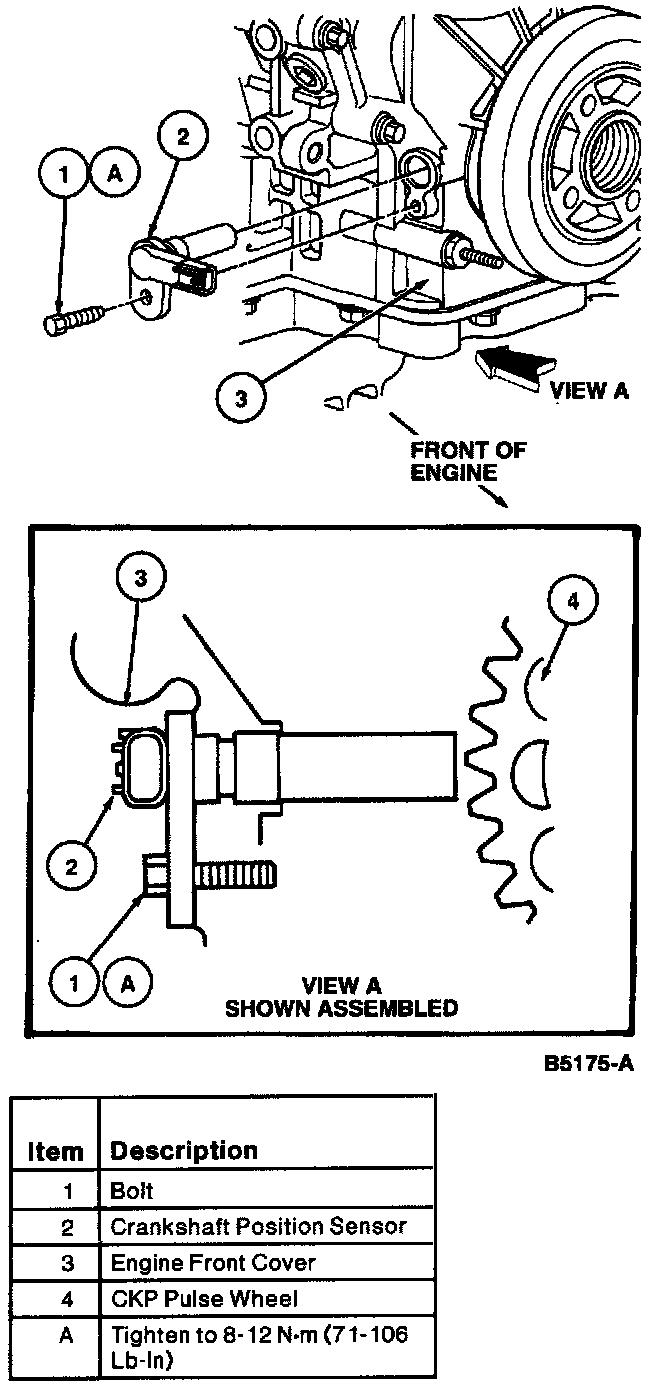 1 A

2

3

VIEW A

FRONT OF ENGINE

3

4

2

1 A

VIEW A
SHOWN ASSEMBLED

B5175-A

| Item | Description |
|---|---|
| 1 | Bolt |
| 2 | Crankshaft Position Sensor |
| 3 | Engine Front Cover |
| 4 | CKP Pulse Wheel |
| A | Tighten to 8-12 N·m (71-106 Lb-In) |