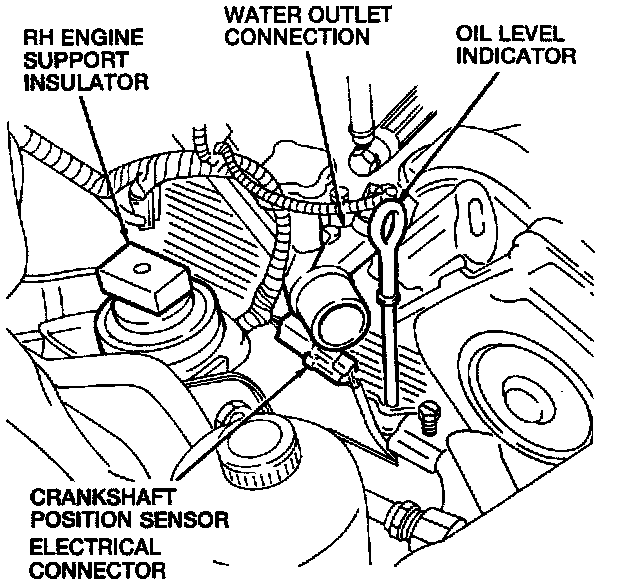 RH ENGINE SUPPORT INSULATOR

WATER OUTLET CONNECTION

OIL LEVEL INDICATOR

CRANKSHAFT POSITION SENSOR ELECTRICAL CONNECTOR