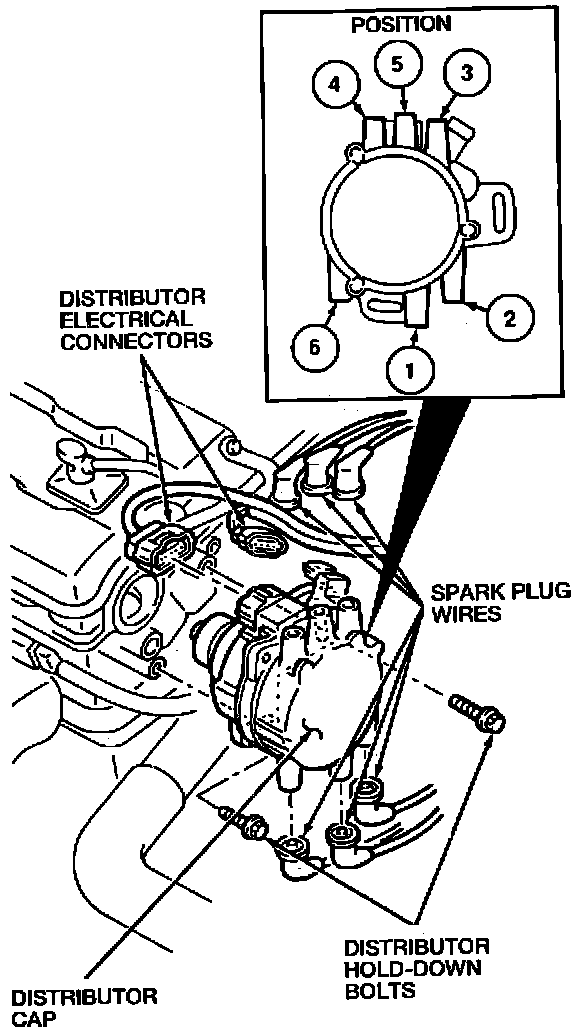 POSITION
4
5
3
2
6
1

DISTRIBUTOR ELECTRICAL CONNECTORS

SPARK PLUG WIRES

DISTRIBUTOR HOLD-DOWN BOLTS

DISTRIBUTOR CAP