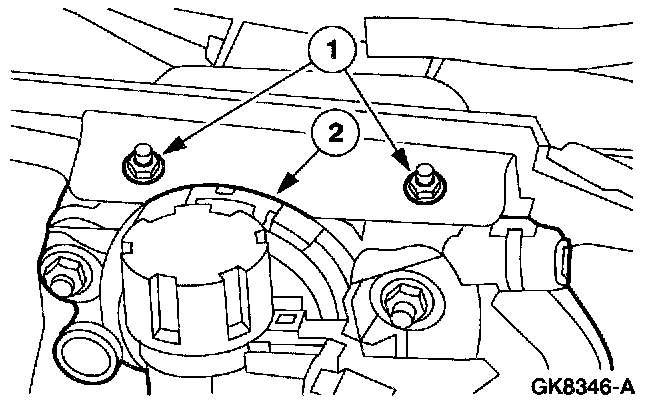 1
2
GK8346-A