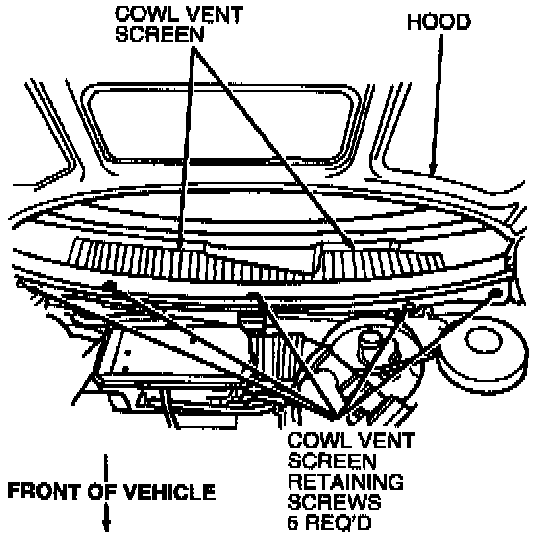 COWL VENT SCREEN

HOOD

COWL VENT SCREEN RETAINING SCREWS 6 REQ'D

FRONT OF VEHICLE