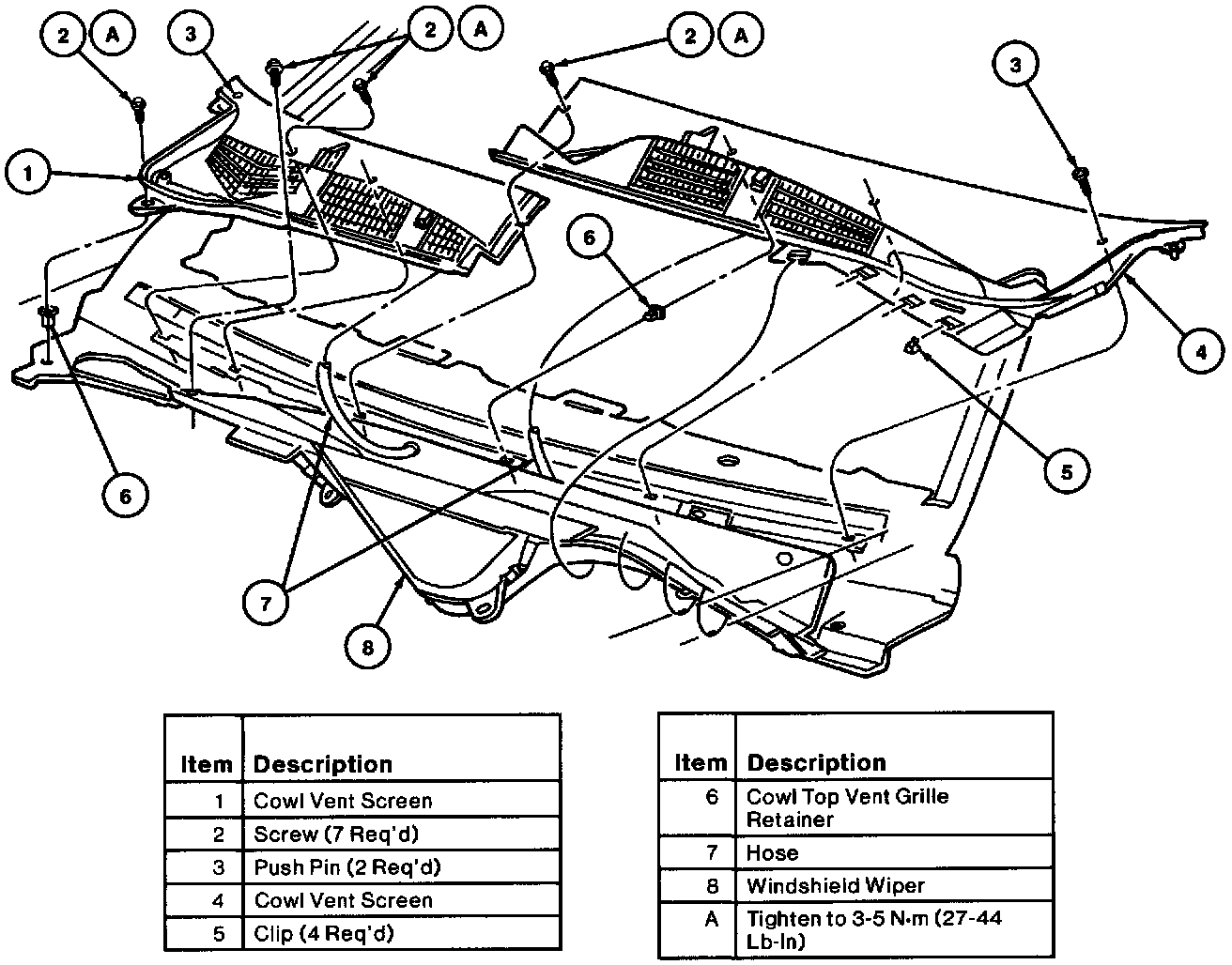 2 A
3
2 A
2 A
3
1
6
4
5
6
7
8

| Item | Description |
|---|---|
| 1 | Cowl Vent Screen |
| 2 | Screw (7 Req'd) |
| 3 | Push Pin (2 Req'd) |
| 4 | Cowl Vent Screen |
| 5 | Clip (4 Req'd) |

| Item | Description |
|---|---|
| 6 | Cowl Top Vent Grille Retainer |
| 7 | Hose |
| 8 | Windshield Wiper |
| A | Tighten to 3-5 N·m (27-44 Lb-In) |