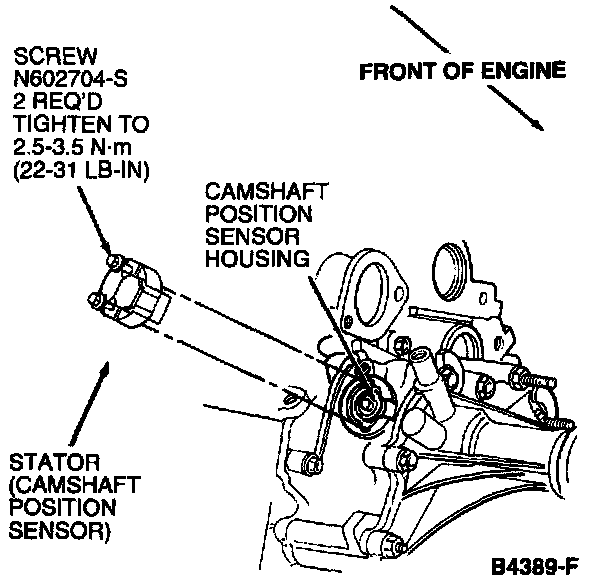 SCREW
N602704-S
2 REQ'D
TIGHTEN TO
2.5-3.5 N·m
(22-31 LB-IN)

FRONT OF ENGINE

CAMSHAFT
POSITION
SENSOR
HOUSING

STATOR
(CAMSHAFT
POSITION
SENSOR)

B4389-F