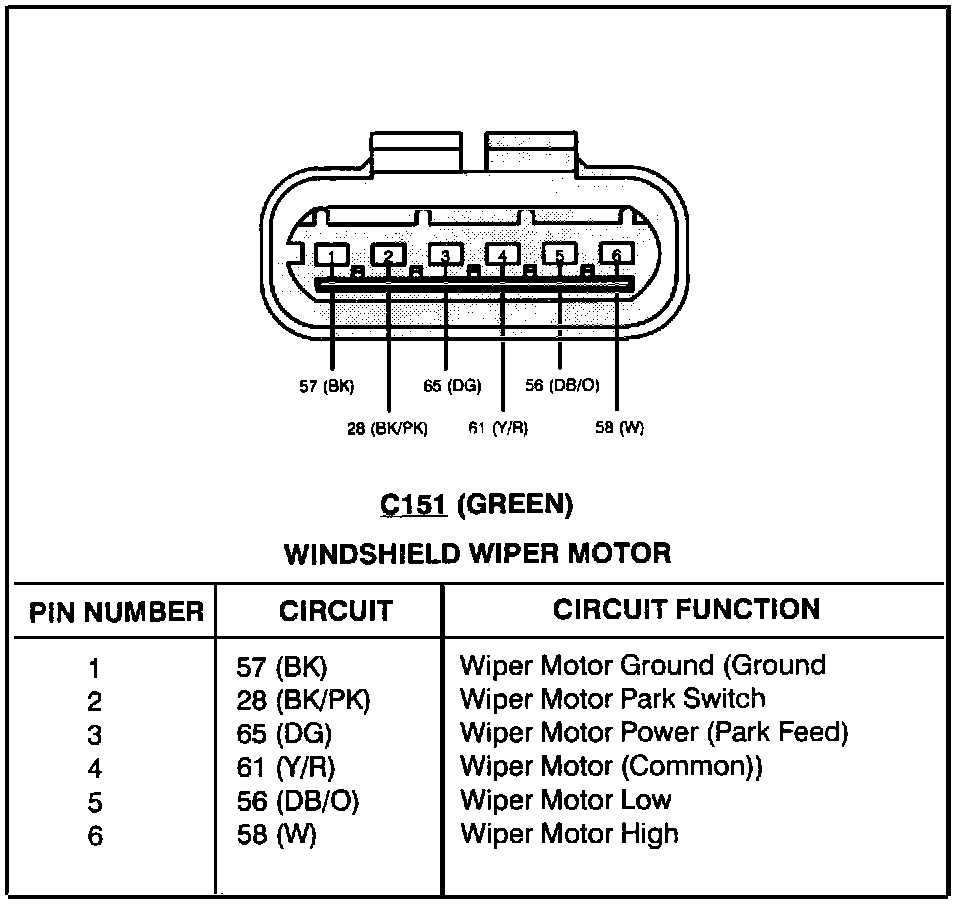 1 2 3 4 5 6

57 (BK)
65 (DG)
56 (DB/O)
28 (BK/PK)
61 (Y/R)
58 (W)

C151 (GREEN)

WINDSHIELD WIPER MOTOR

| PIN NUMBER | CIRCUIT | CIRCUIT FUNCTION |
|---|---|---|
| 1 | 57 (BK) | Wiper Motor Ground (Ground |
| 2 | 28 (BK/PK) | Wiper Motor Park Switch |
| 3 | 65 (DG) | Wiper Motor Power (Park Feed) |
| 4 | 61 (Y/R) | Wiper Motor (Common)) |
| 5 | 56 (DB/O) | Wiper Motor Low |
| 6 | 58 (W) | Wiper Motor High |