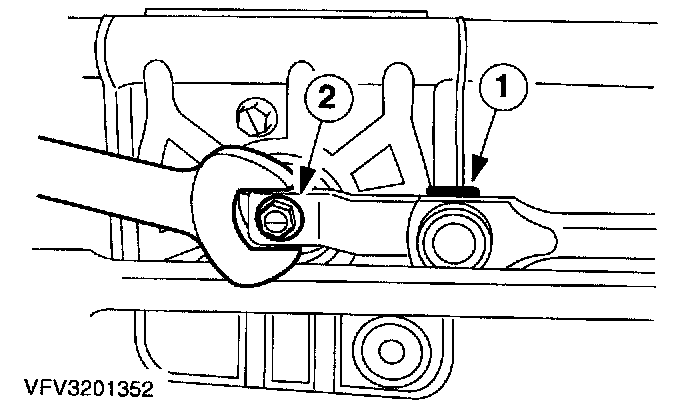 2
1
VFV3201352