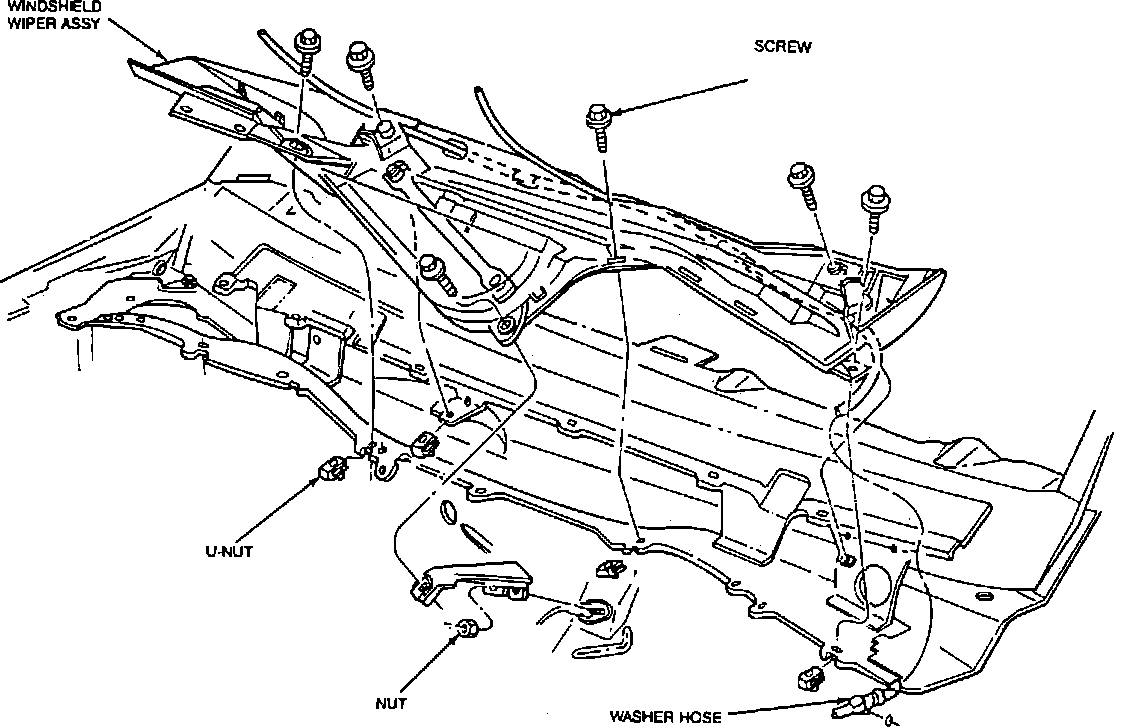 WINDSHIELD WIPER ASSY

SCREW

U-NUT

NUT

WASHER HOSE