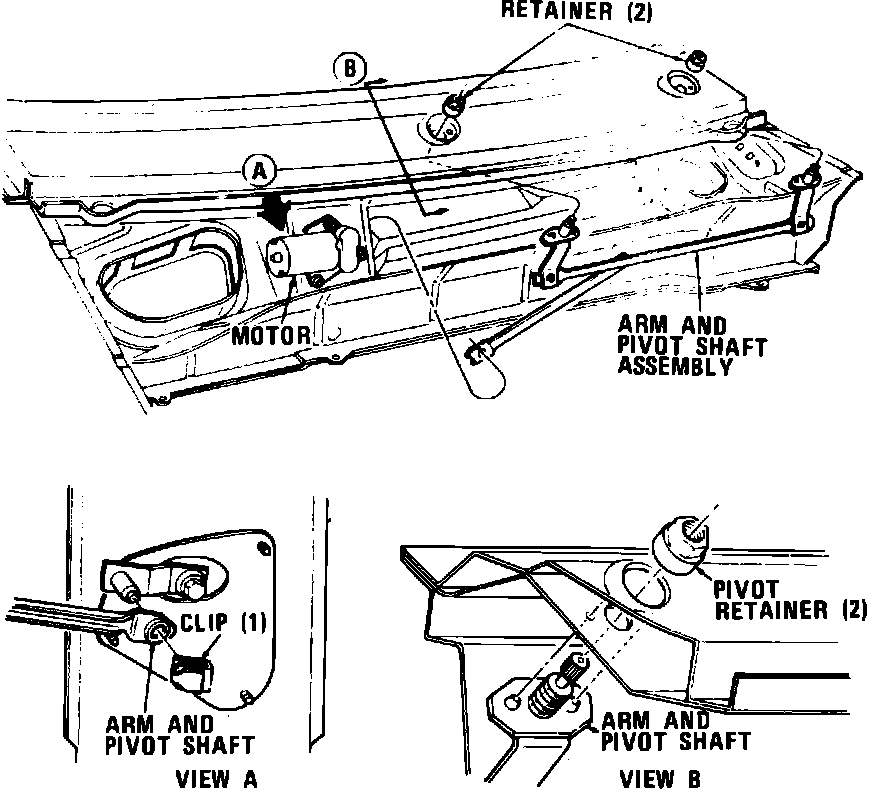 RETAINER (2)

B

A

MOTOR

ARM AND PIVOT SHAFT ASSEMBLY

CLIP (1)

ARM AND PIVOT SHAFT

VIEW A

PIVOT RETAINER (2)

ARM AND PIVOT SHAFT

VIEW B