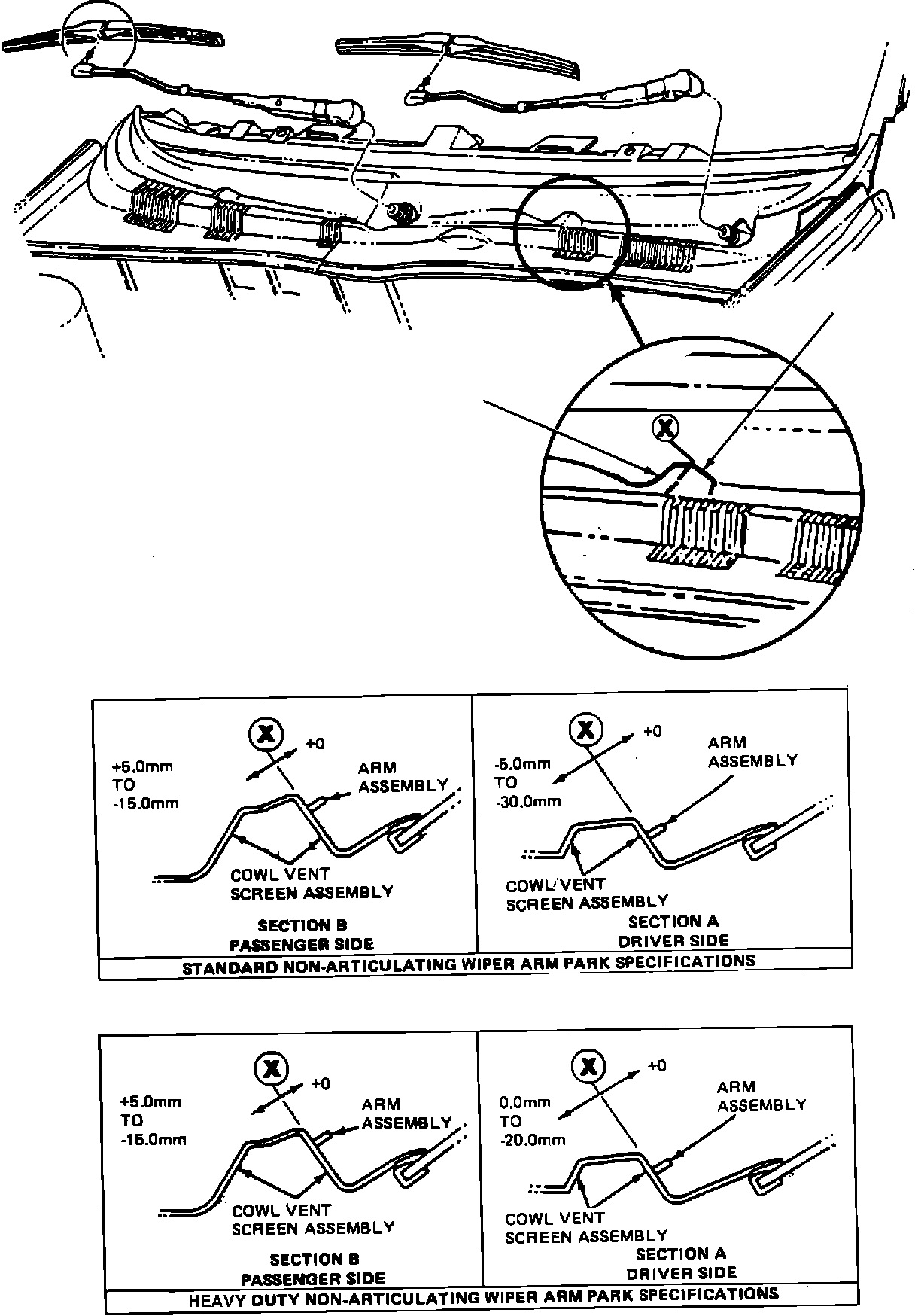 X

X
+0
+5.0mm
TO
-15.0mm
ARM
ASSEMBLY
COWL VENT
SCREEN ASSEMBLY
SECTION B
PASSENGER SIDE

X
+0
-5.0mm
TO
-30.0mm
ARM
ASSEMBLY
COWL VENT
SCREEN ASSEMBLY
SECTION A
DRIVER SIDE

STANDARD NON-ARTICULATING WIPER ARM PARK SPECIFICATIONS

X
+0
+5.0mm
TO
-15.0mm
ARM
ASSEMBLY
COWL VENT
SCREEN ASSEMBLY
SECTION B
PASSENGER SIDE

X
+0
0.0mm
TO
-20.0mm
ARM
ASSEMBLY
COWL VENT
SCREEN ASSEMBLY
SECTION A
DRIVER SIDE

HEAVY DUTY NON-ARTICULATING WIPER ARM PARK SPECIFICATIONS