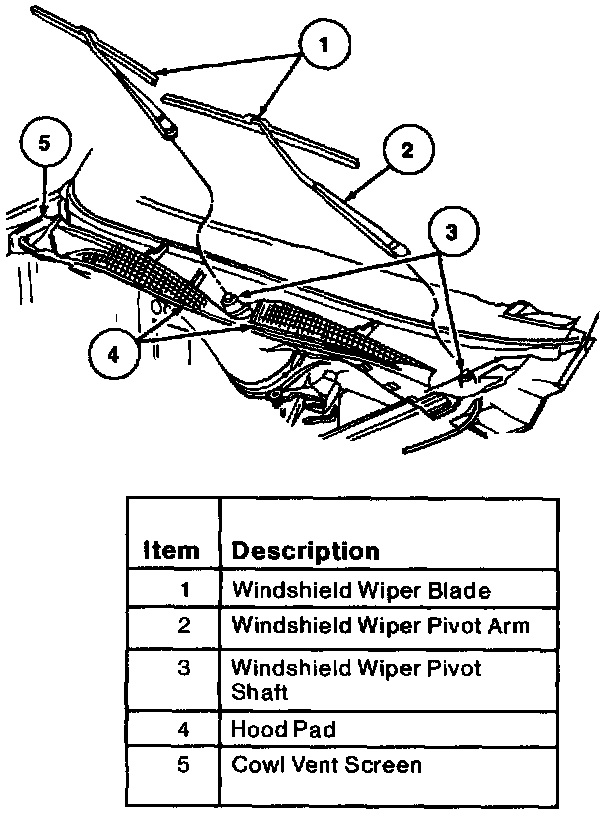 1
5
2
3
4

| Item | Description |
|---|---|
| 1 | Windshield Wiper Blade |
| 2 | Windshield Wiper Pivot Arm |
| 3 | Windshield Wiper Pivot Shaft |
| 4 | Hood Pad |
| 5 | Cowl Vent Screen |