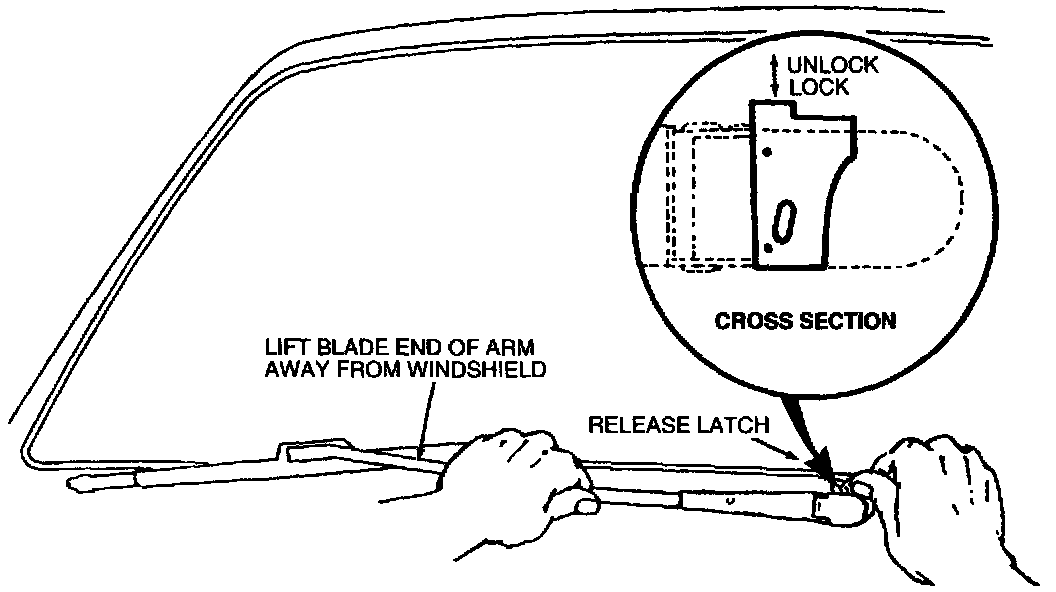 UNLOCK
LOCK

CROSS SECTION

LIFT BLADE END OF ARM AWAY FROM WINDSHIELD

RELEASE LATCH