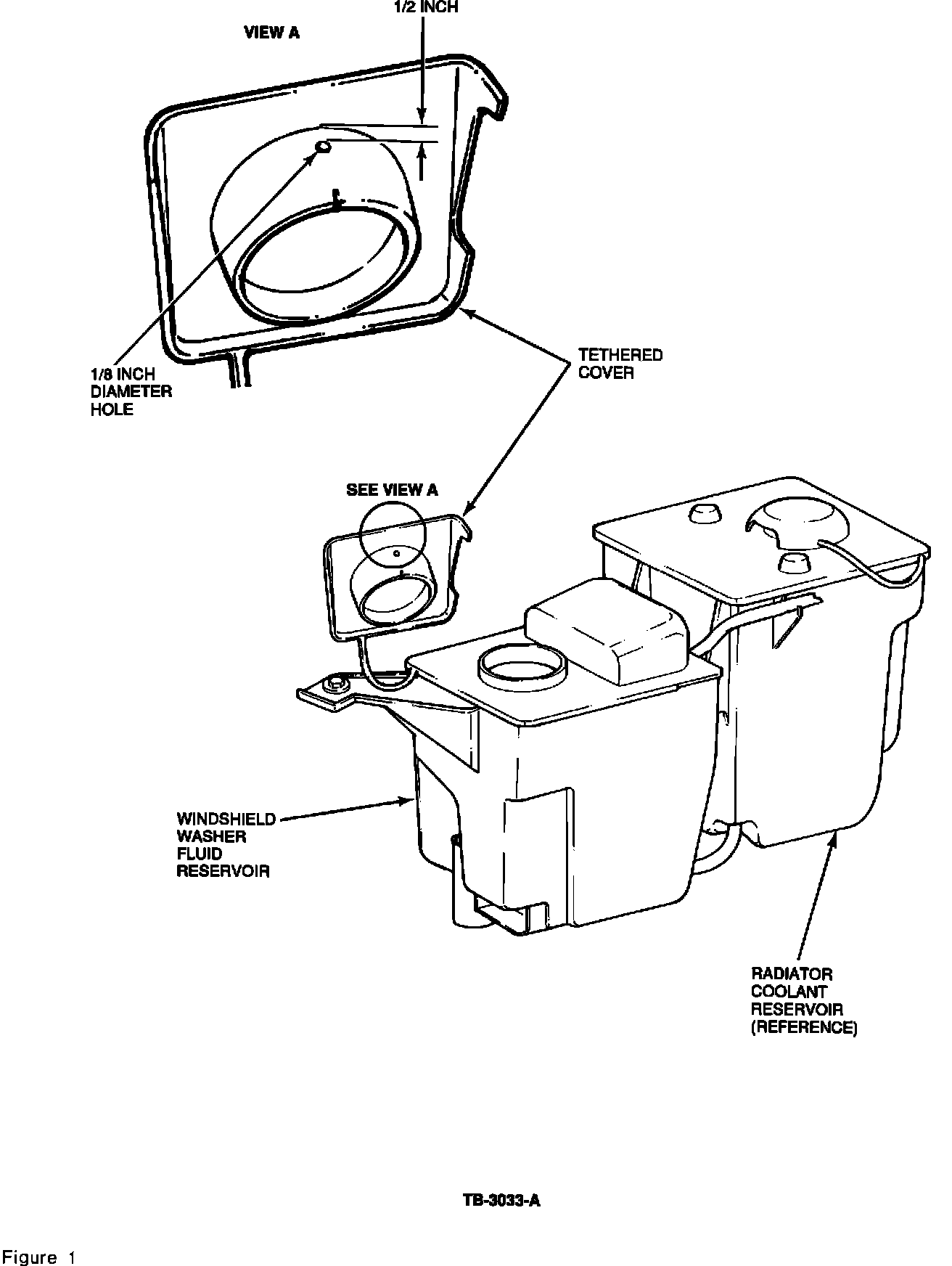 1/2 INCH

VIEW A

1/8 INCH DIAMETER HOLE

TETHERED COVER

SEE VIEW A

WINDSHIELD WASHER FLUID RESERVOIR

RADIATOR COOLANT RESERVOIR (REFERENCE)

TB-3033-A

Figure 1