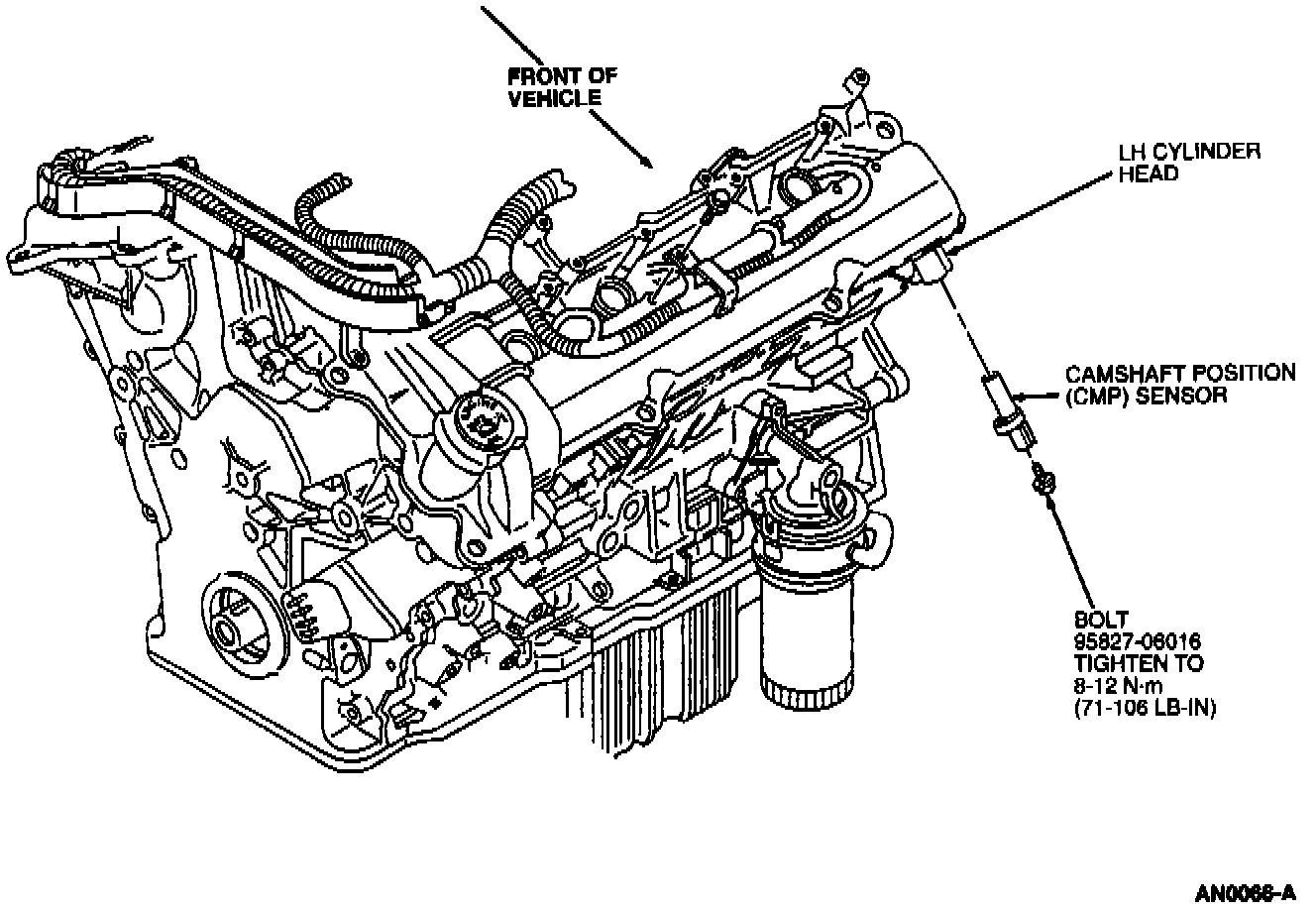 FRONT OF VEHICLE

LH CYLINDER HEAD

CAMSHAFT POSITION (CMP) SENSOR

BOLT
95827-06016
TIGHTEN TO
8-12 N·m
(71-106 LB-IN)

AN0066-A