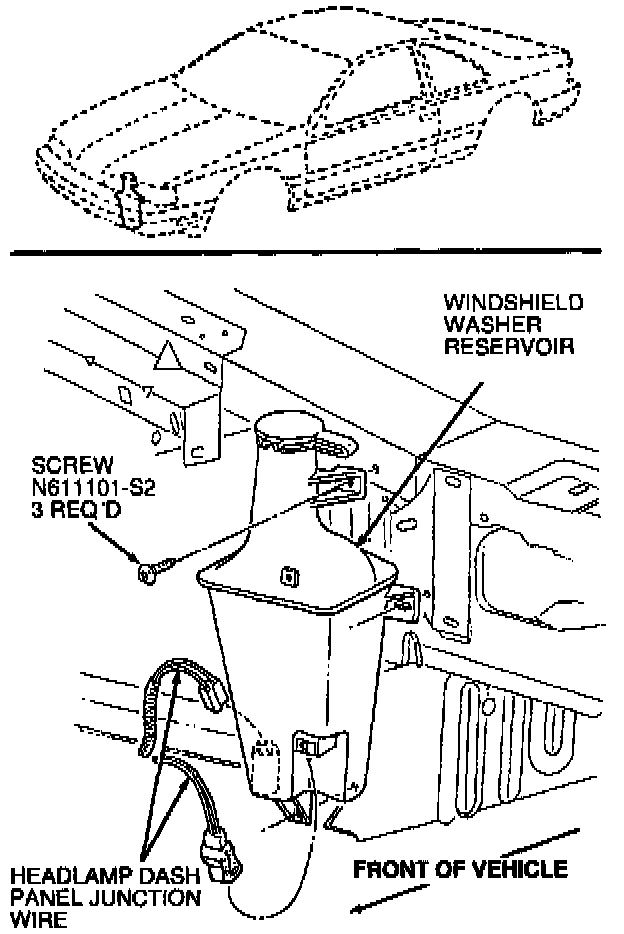 WINDSHIELD WASHER RESERVOIR

SCREW N611101-S2 3 REQ'D

HEADLAMP DASH PANEL JUNCTION WIRE

FRONT OF VEHICLE