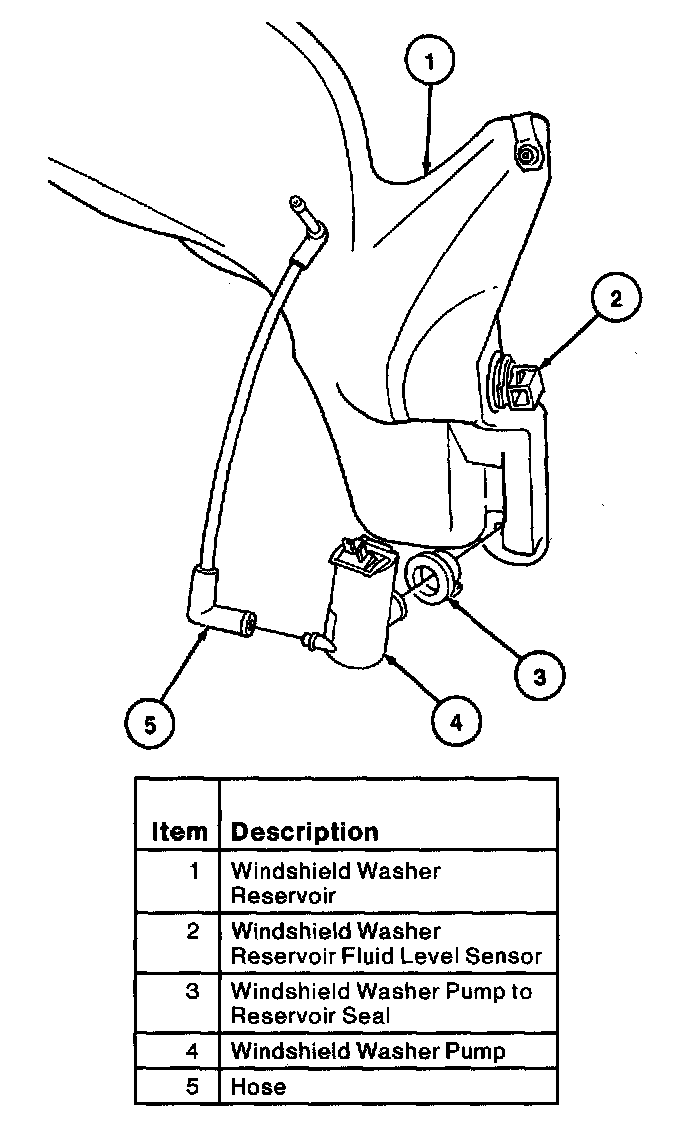 1

2

3

4

5

| Item | Description |
|---|---|
| 1 | Windshield Washer Reservoir |
| 2 | Windshield Washer Reservoir Fluid Level Sensor |
| 3 | Windshield Washer Pump to Reservoir Seal |
| 4 | Windshield Washer Pump |
| 5 | Hose |