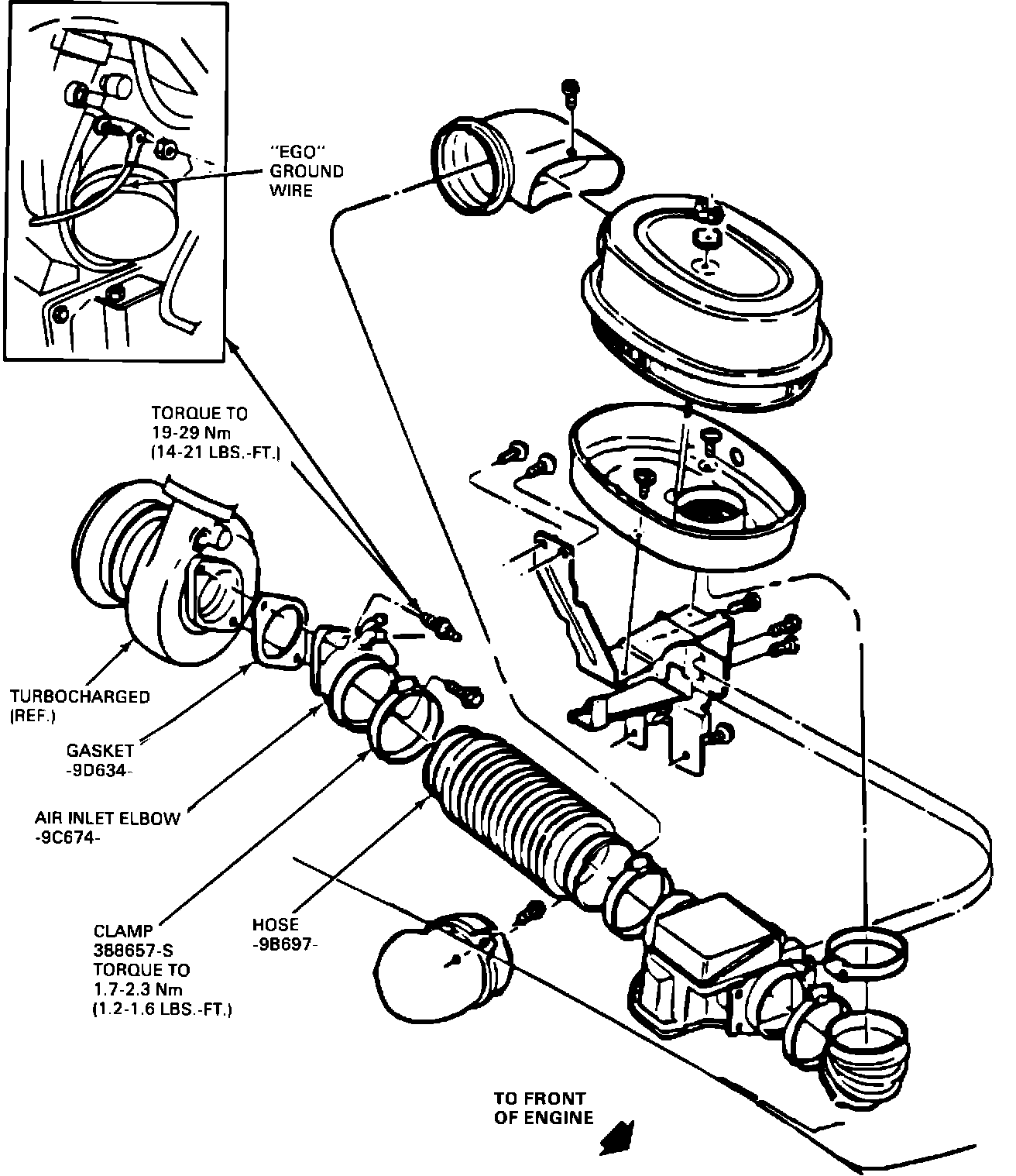 "EGO" GROUND WIRE

TORQUE TO 19-29 Nm (14-21 LBS.-FT.)

TURBOCHARGED (REF.)

GASKET -9D634-

AIR INLET ELBOW -9C674-

CLAMP 388657-S TORQUE TO 1.7-2.3 Nm (1.2-1.6 LBS.-FT.)

HOSE -9B697-

TO FRONT OF ENGINE