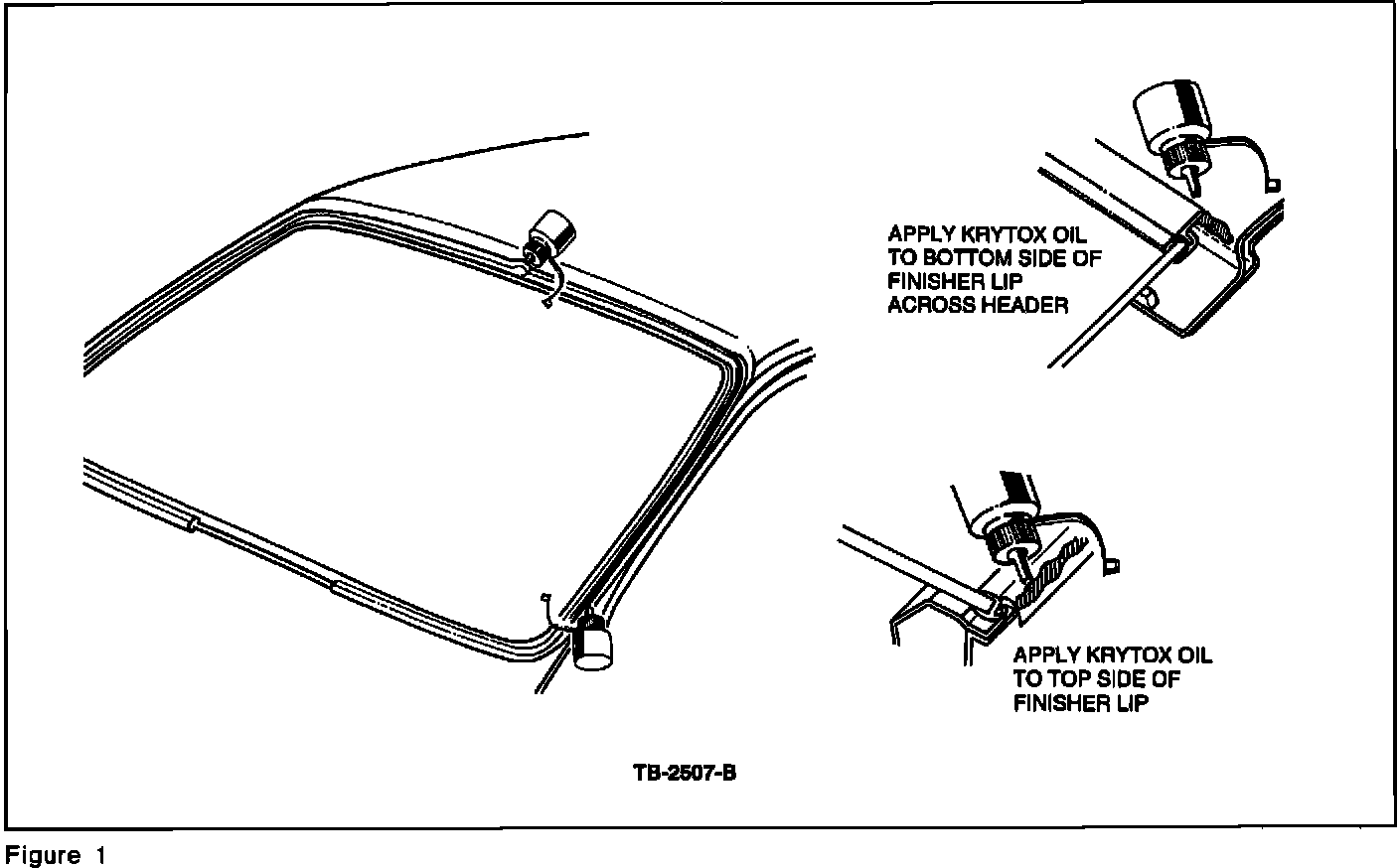 APPLY KRYTOX OIL TO BOTTOM SIDE OF FINISHER LIP ACROSS HEADER

APPLY KRYTOX OIL TO TOP SIDE OF FINISHER LIP

TB-2507-B

Figure 1