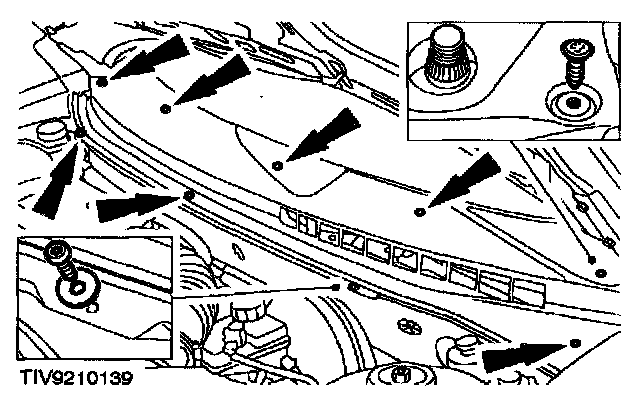 TIV9210139