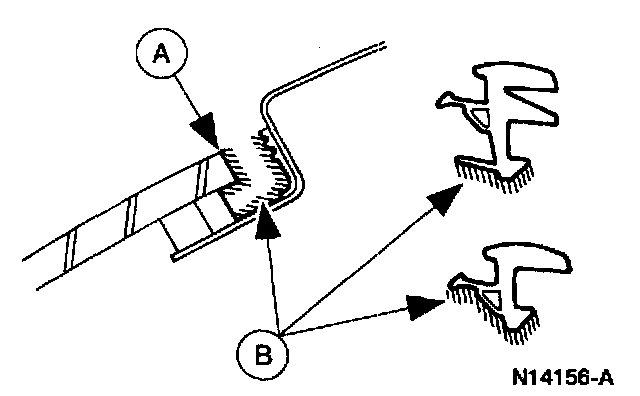 A

B

N14156-A