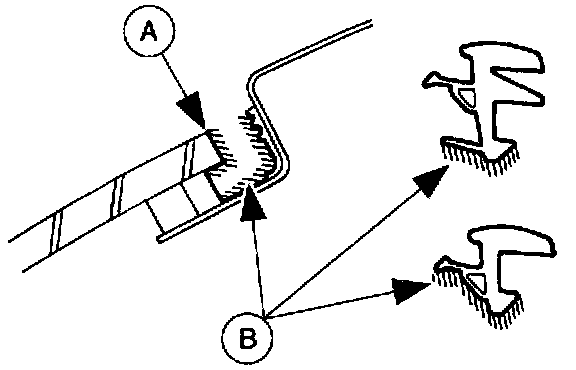 A

B