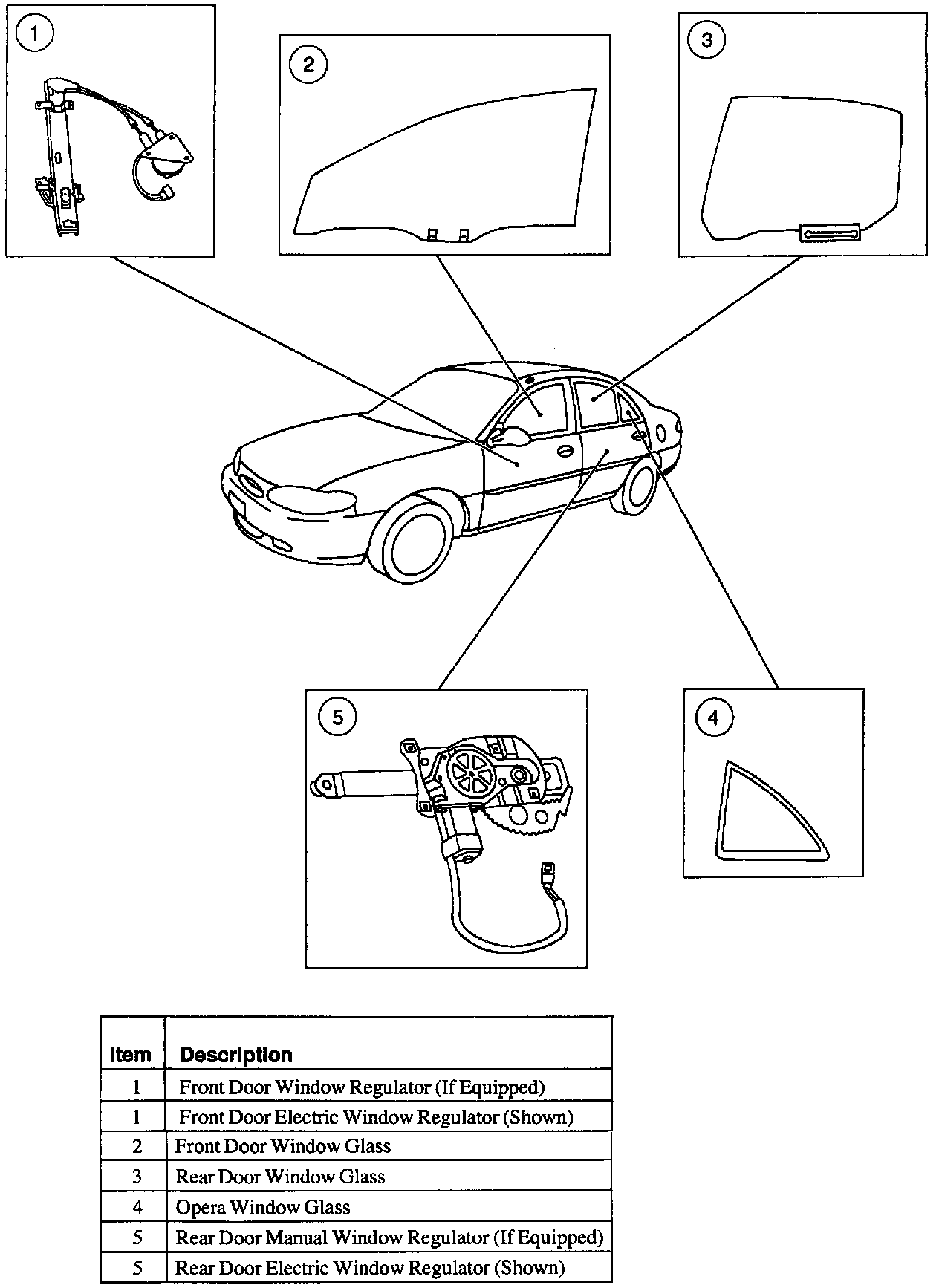 1

2

3

5

4

| Item | Description |
|---|---|
| 1 | Front Door Window Regulator (If Equipped) |
| 1 | Front Door Electric Window Regulator (Shown) |
| 2 | Front Door Window Glass |
| 3 | Rear Door Window Glass |
| 4 | Opera Window Glass |
| 5 | Rear Door Manual Window Regulator (If Equipped) |
| 5 | Rear Door Electric Window Regulator (Shown) |