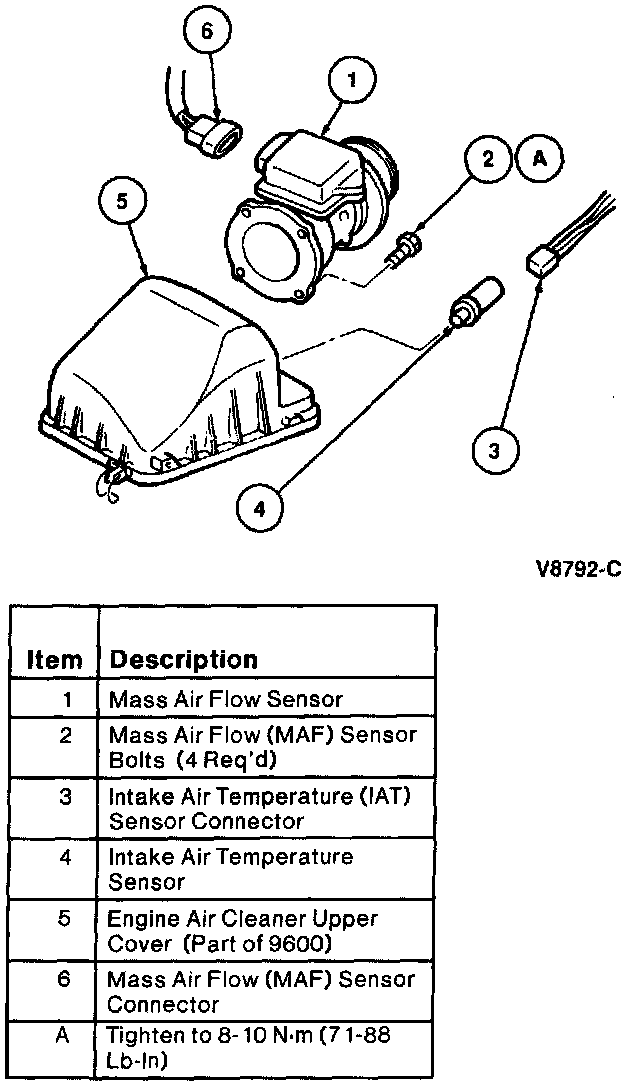 6

1

2

A

5

3

4

V8792-C

| Item | Description |
|---|---|
| 1 | Mass Air Flow Sensor |
| 2 | Mass Air Flow (MAF) Sensor Bolts (4 Req'd) |
| 3 | Intake Air Temperature (IAT) Sensor Connector |
| 4 | Intake Air Temperature Sensor |
| 5 | Engine Air Cleaner Upper Cover (Part of 9600) |
| 6 | Mass Air Flow (MAF) Sensor Connector |
| A | Tighten to 8-10 N·m (71-88 Lb-In) |